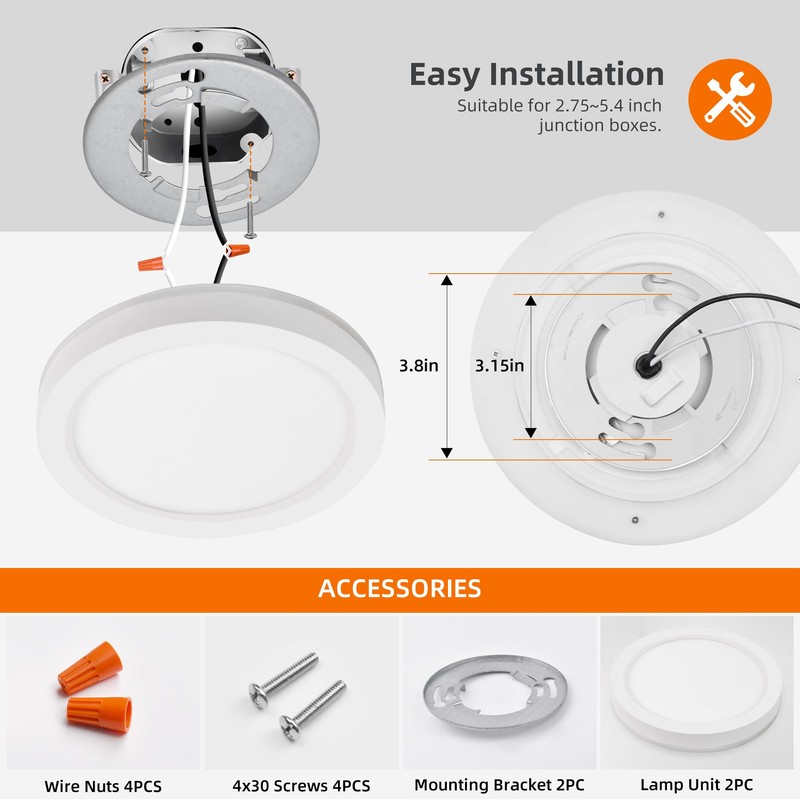 Easy Installation
Suitable for 2.75~5.4 inch junction boxes.

3.8in
3.15in

ACCESSORIES

Wire Nuts 4PCS
4x30 Screws 4PCS
Mounting Bracket 2PC
Lamp Unit 2PC