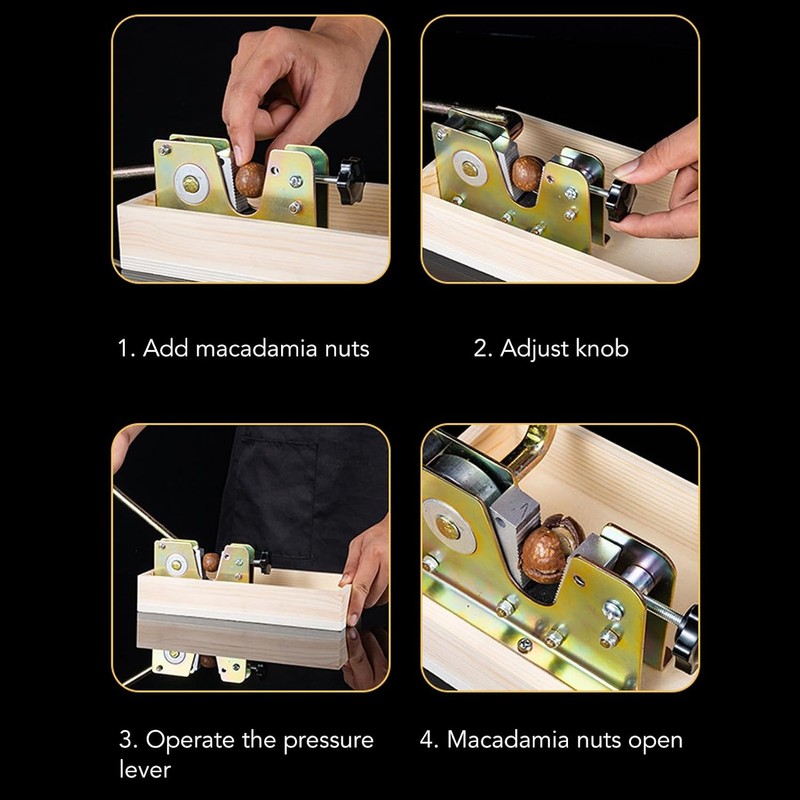 1. Add macadamia nuts

2. Adjust knob

3. Operate the pressure lever

4. Macadamia nuts open