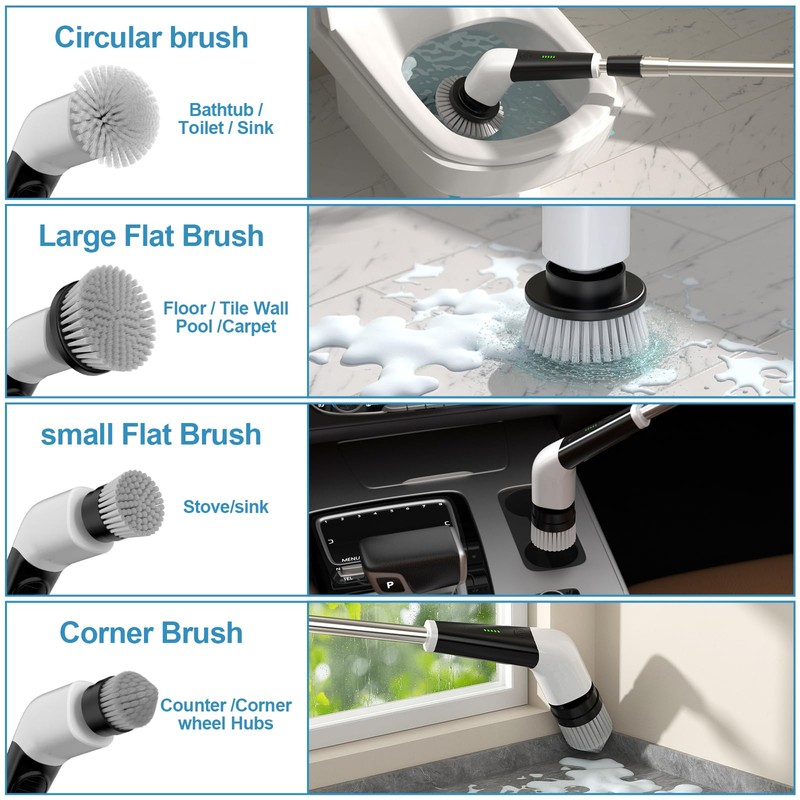 Circular brush

Bathtub / Toilet / Sink

Large Flat Brush

Floor / Tile Wall Pool /Carpet

small Flat Brush

Stove/sink

MENU

P

Corner Brush

Counter /Corner wheel Hubs