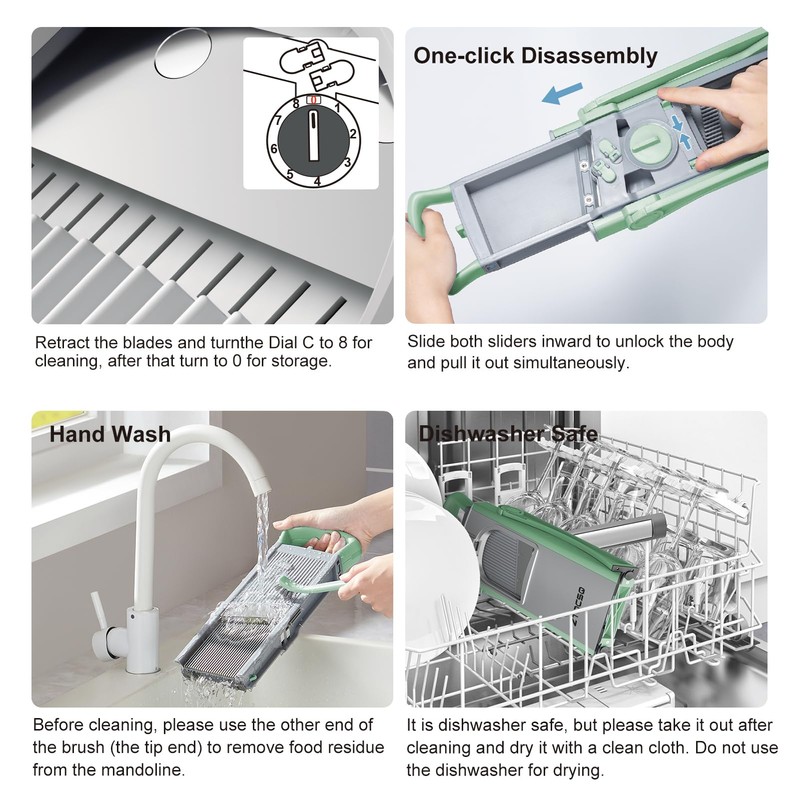 8 0 1 2 3 4 5 6 7

Retract the blades and turnthe Dial C to 8 for cleaning, after that turn to 0 for storage.

One-click Disassembly

Slide both sliders inward to unlock the body and pull it out simultaneously.

Hand Wash

Before cleaning, please use the other end of the brush (the tip end) to remove food residue from the mandoline.

Dishwasher Safe

It is dishwasher safe, but please take it out after cleaning and dry it with a clean cloth. Do not use the dishwasher for drying.