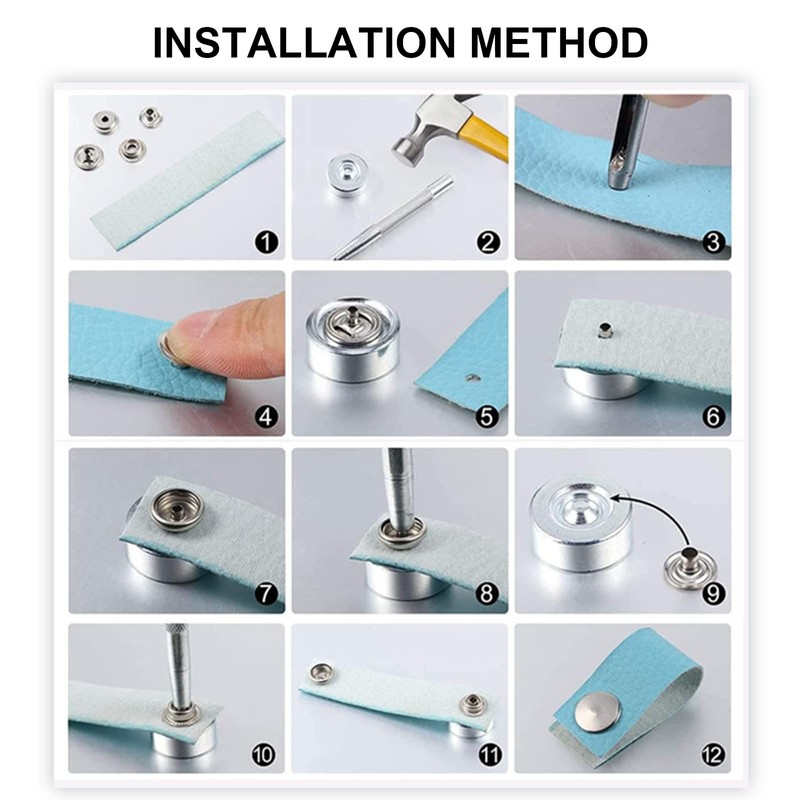 INSTALLATION METHOD

1

2

3

4

5

6

7

8

9

10

11

12