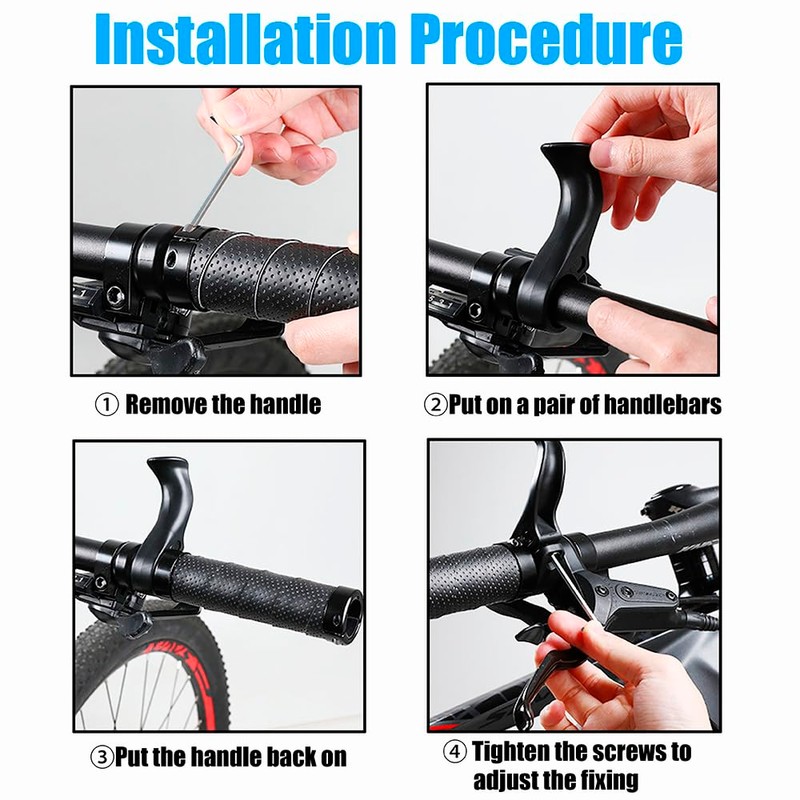 Installation Procedure

① Remove the handle

②Put on a pair of handlebars

③Put the handle back on

④ Tighten the screws to adjust the fixing