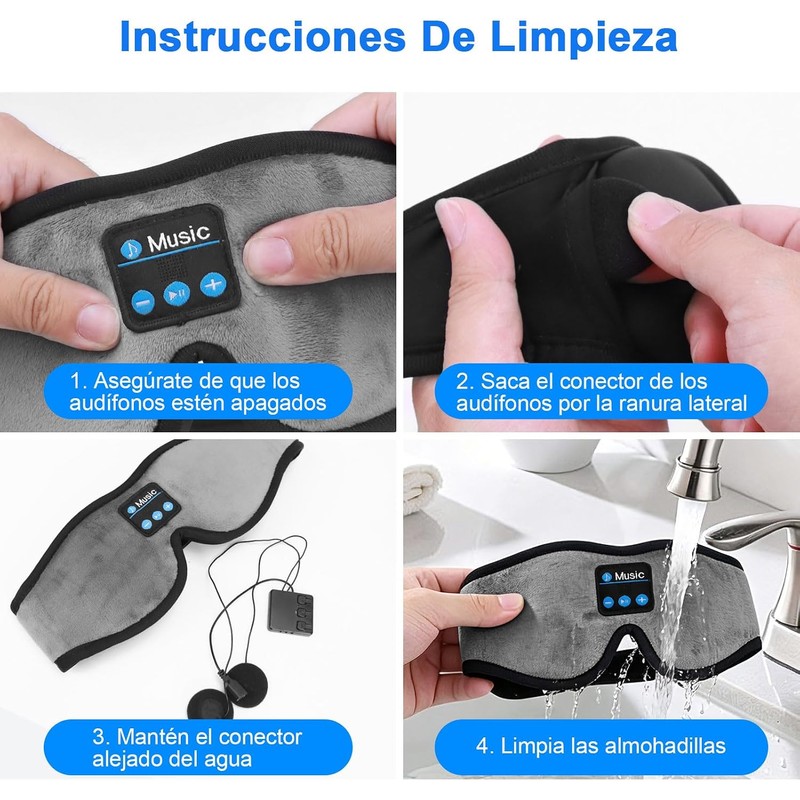 Instrucciones De Limpieza

Music

1. Asegúrate de que los audífonos estén apagados

2. Saca el conector de los audífonos por la ranura lateral

Music

3. Mantén el conector alejado del agua

Music

4. Limpia las almohadillas