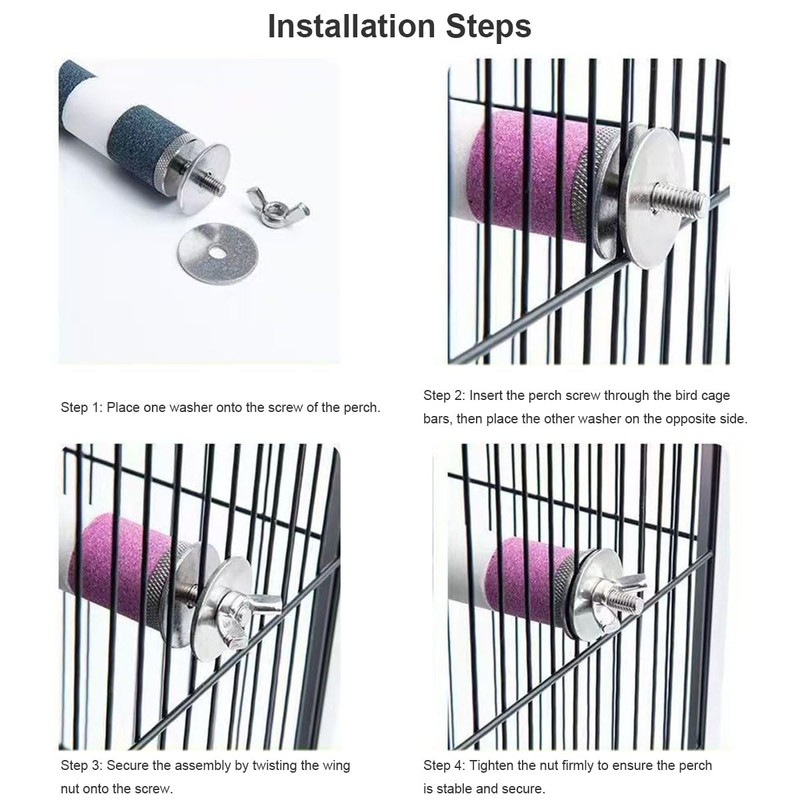 Installation Steps

Step 1: Place one washer onto the screw of the perch.

Step 2: Insert the perch screw through the bird cage bars, then place the other washer on the opposite side.

Step 3: Secure the assembly by twisting the wing nut onto the screw.

Step 4: Tighten the nut firmly to ensure the perch is stable and secure.