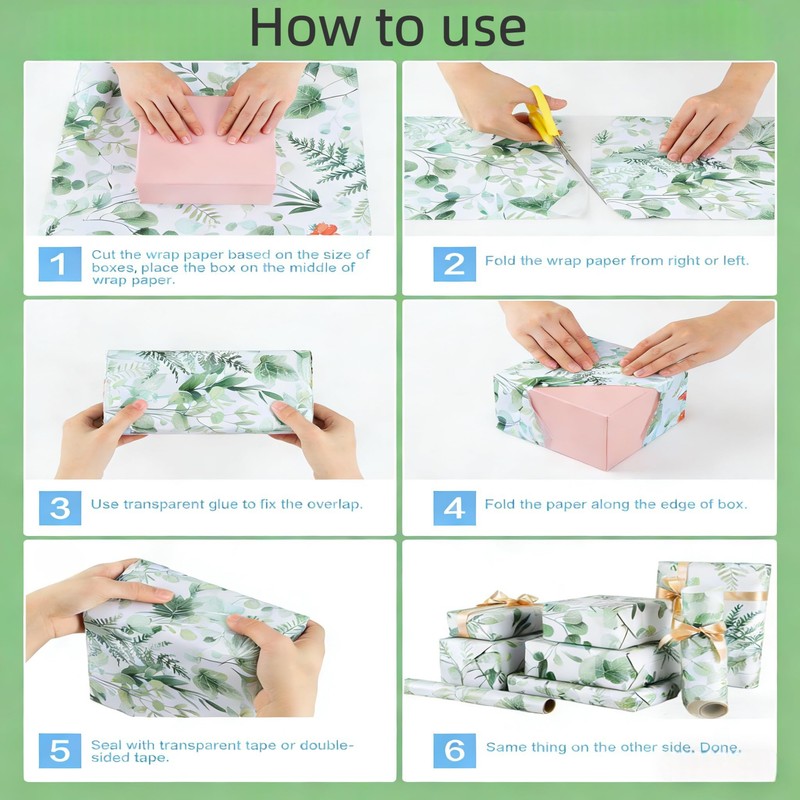 How to use

1 Cut the wrap paper based on the size of boxes, place the box on the middle of wrap paper.

2 Fold the wrap paper from right or left.

3 Use transparent glue to fix the overlap.

4 Fold the paper along the edge of box.

5 Seal with transparent tape or double-sided tape.

6 Same thing on the other side. Done.