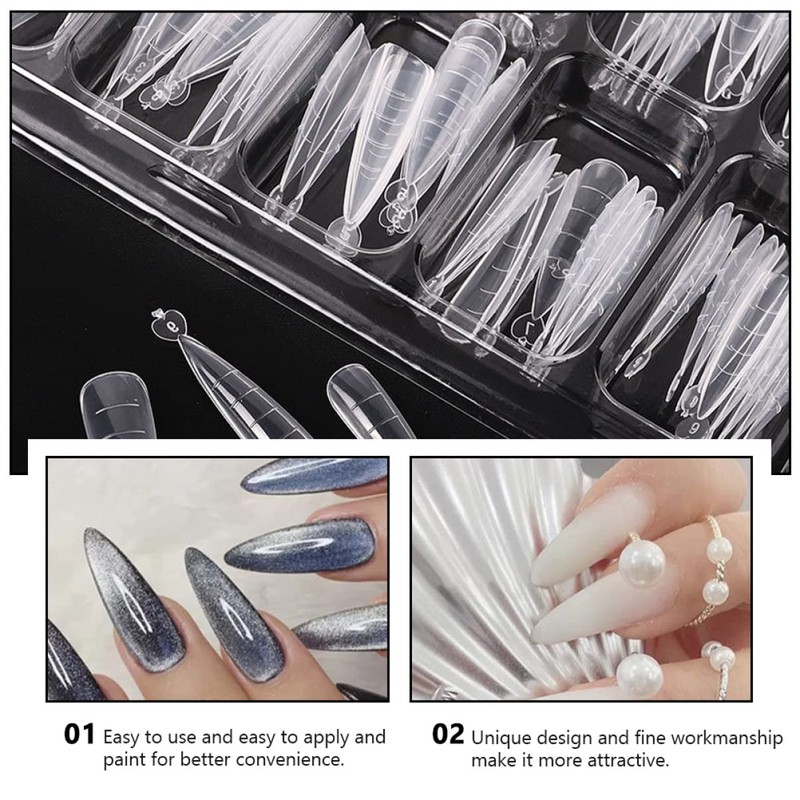 01 Easy to use and easy to apply and paint for better convenience.

02 Unique design and fine workmanship make it more attractive.