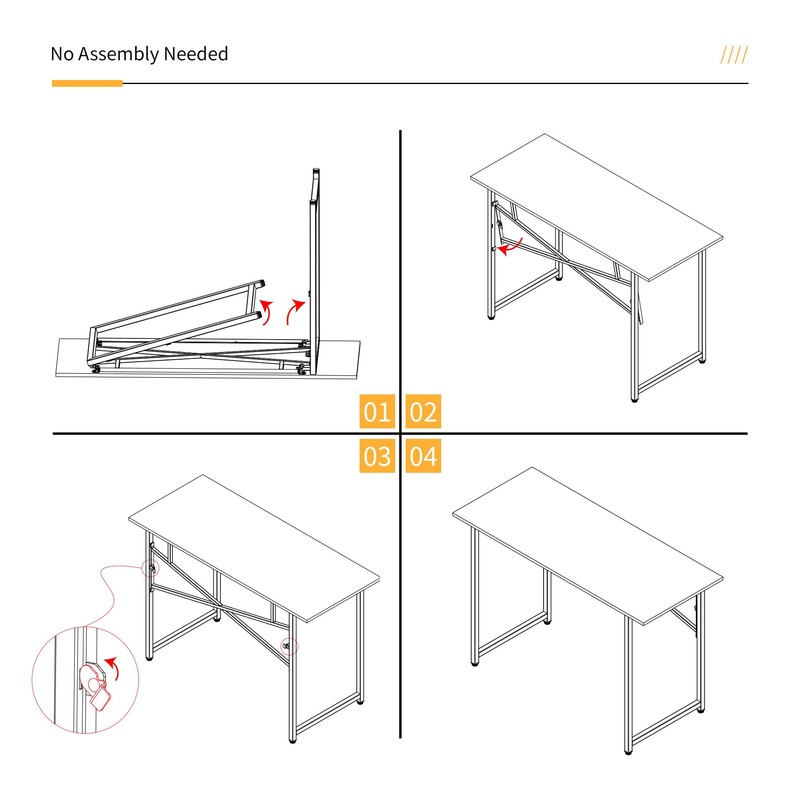 No Assembly Needed

////

01 02

03 04