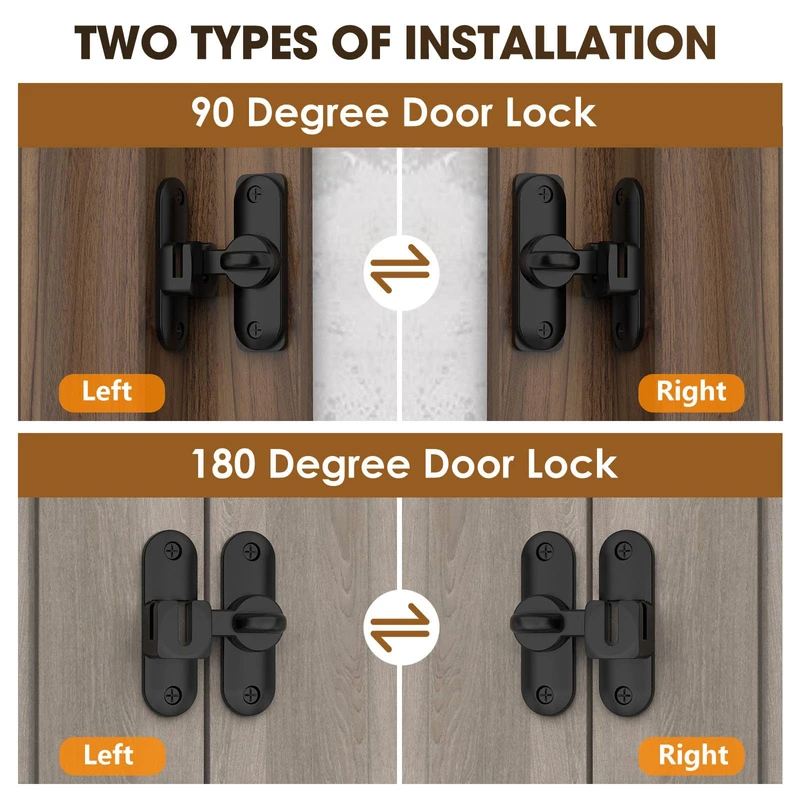 TWO TYPES OF INSTALLATION

90 Degree Door Lock

Left

Right

180 Degree Door Lock

Left

Right