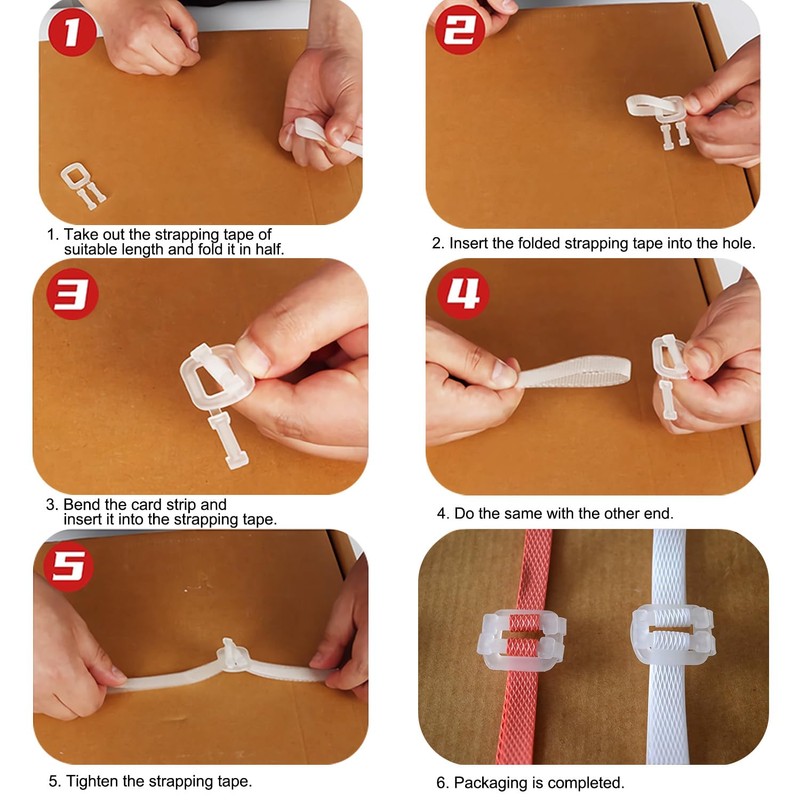 1

1. Take out the strapping tape of suitable length and fold it in half.

2

2. Insert the folded strapping tape into the hole.

3

3. Bend the card strip and insert it into the strapping tape.

4

4. Do the same with the other end.

5

5. Tighten the strapping tape.

6. Packaging is completed.