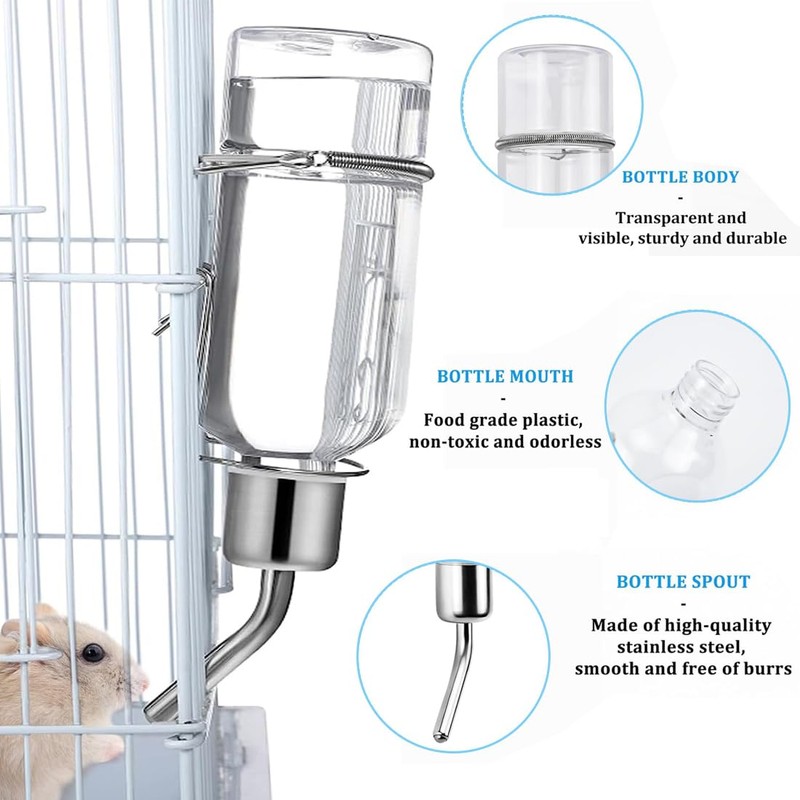 BOTTLE BODY
-
Transparent and visible, sturdy and durable

BOTTLE MOUTH
-
Food grade plastic, non-toxic and odorless

BOTTLE SPOUT
-
Made of high-quality stainless steel, smooth and free of burrs