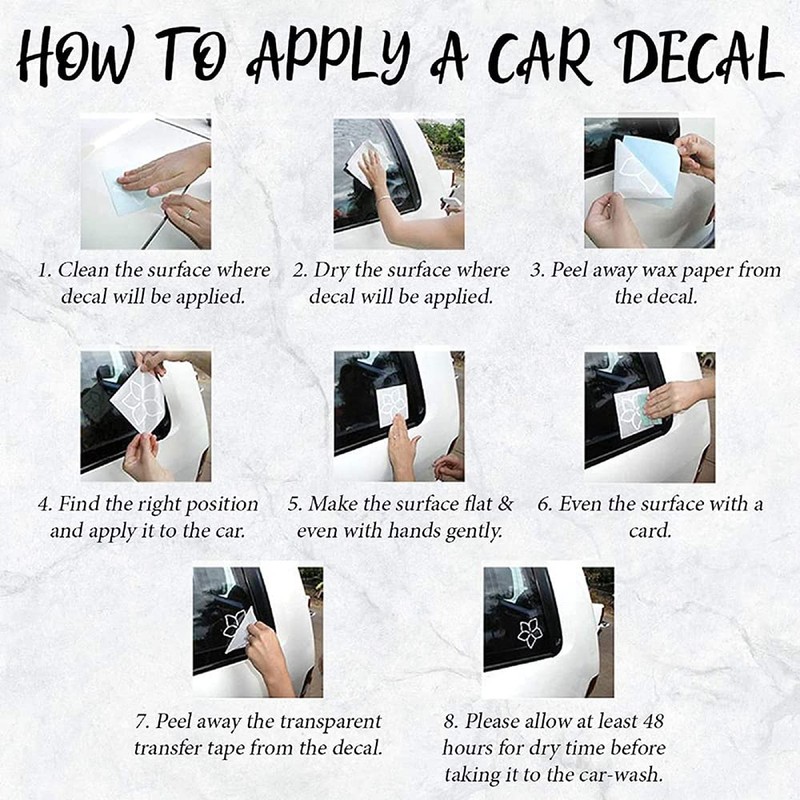 HOW TO APPLY A CAR DECAL

1. Clean the surface where decal will be applied.

2. Dry the surface where decal will be applied.

3. Peel away wax paper from the decal.

4. Find the right position and apply it to the car.

5. Make the surface flat & even with hands gently.

6. Even the surface with a card.

7. Peel away the transparent transfer tape from the decal.

8. Please allow at least 48 hours for dry time before taking it to the car-wash.