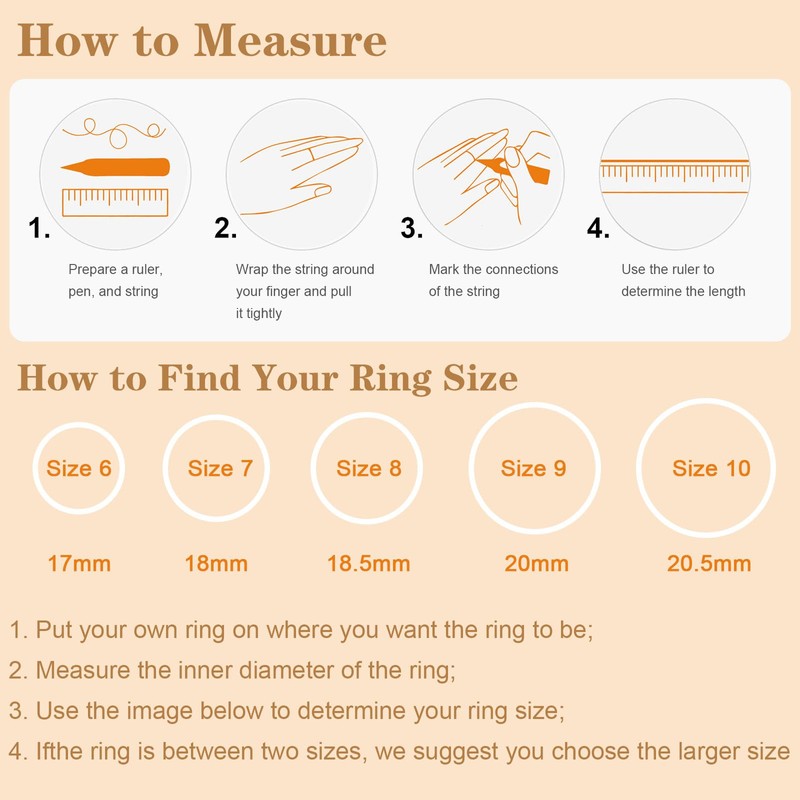 How to Measure

1.
Prepare a ruler, pen, and string

2.
Wrap the string around your finger and pull it tightly

3.
Mark the connections of the string

4.
Use the ruler to determine the length

How to Find Your Ring Size

Size 6
17mm

Size 7
18mm

Size 8
18.5mm

Size 9
20mm

Size 10
20.5mm

1. Put your own ring on where you want the ring to be;

2. Measure the inner diameter of the ring;

3. Use the image below to determine your ring size;

4. Ifthe ring is between two sizes, we suggest you choose the larger size