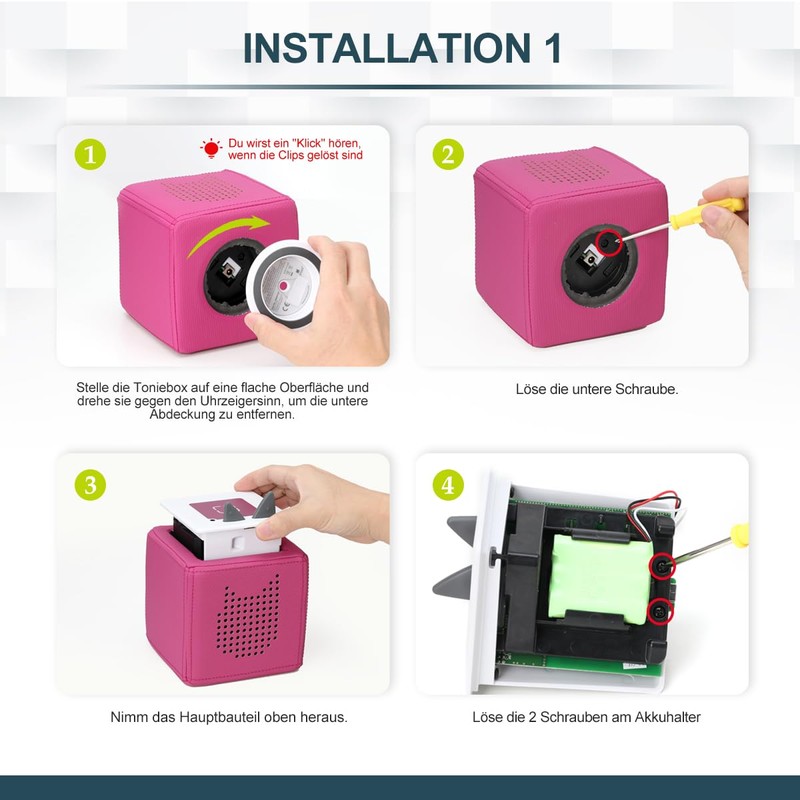 INSTALLATION 1

1

Du wirst ein "Klick" hören, wenn die Clips gelöst sind

Stelle die Toniebox auf eine flache Oberfläche und drehe sie gegen den Uhrzeigersinn, um die untere Abdeckung zu entfernen.

2

Löse die untere Schraube.

3

Nimm das Hauptbauteil oben heraus.

4

Löse die 2 Schrauben am Akkuhalter