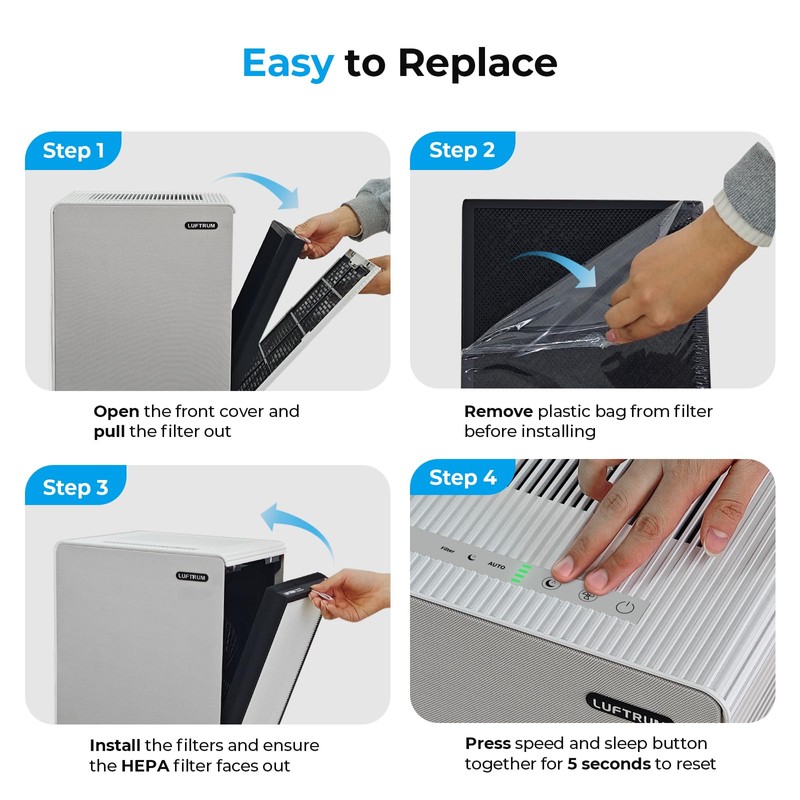 Easy to Replace

Step 1

LUFTRUM

Open the front cover and pull the filter out

Step 2

Remove plastic bag from filter before installing

Step 3

LUFTRUM

Install the filters and ensure the HEPA filter faces out

Step 4

Filter

AUTO

LUFTRUM

Press speed and sleep button together for 5 seconds to reset