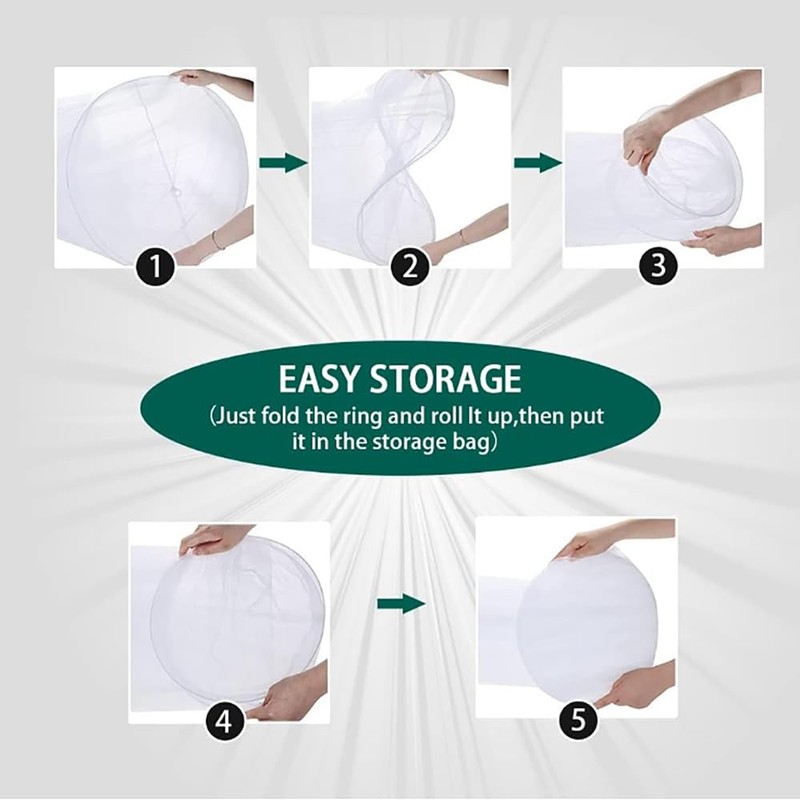 1

2

3

EASY STORAGE
(Just fold the ring and roll It up,then put it in the storage bag)

4

5