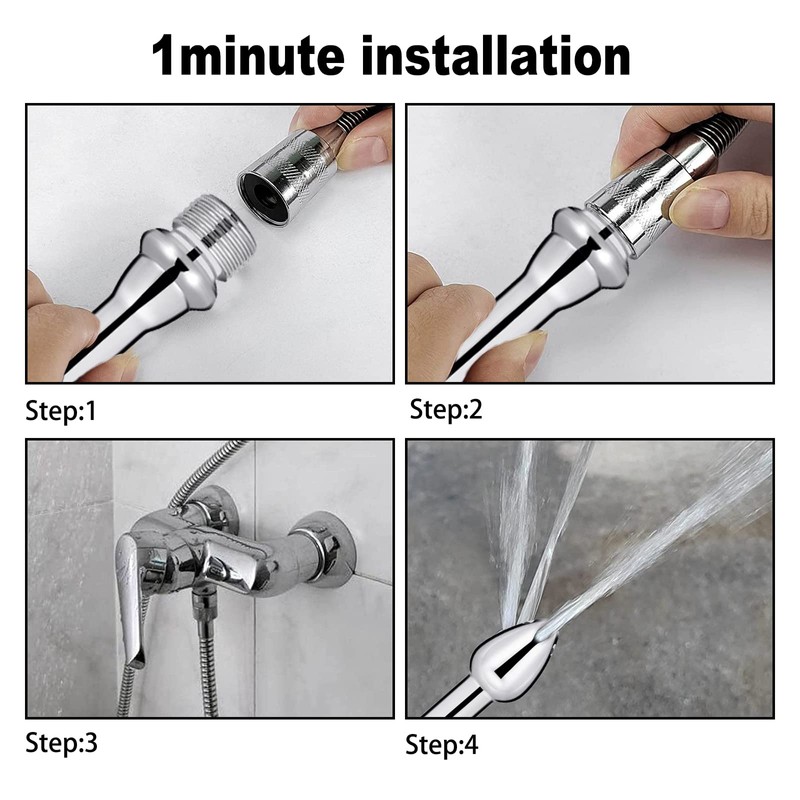 1minute installation

Step:1

Step:2

Step:3

Step:4