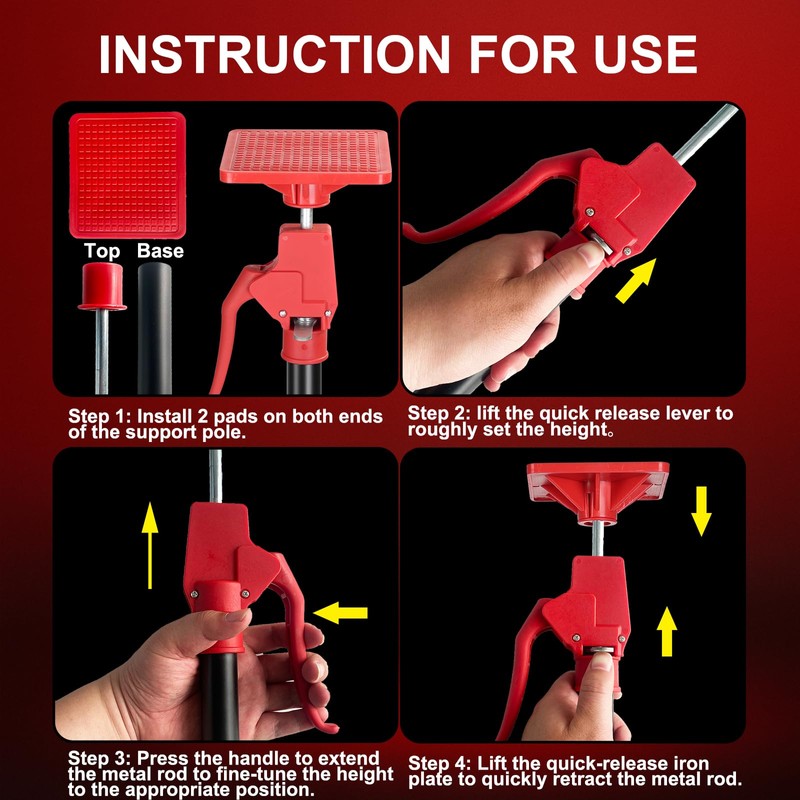 INSTRUCTION FOR USE

Top Base

Step 1: Install 2 pads on both ends of the support pole.

Step 2: lift the quick release lever to roughly set the height。

Step 3: Press the handle to extend the metal rod to fine-tune the height to the appropriate position.

Step 4: Lift the quick-release iron plate to quickly retract the metal rod.