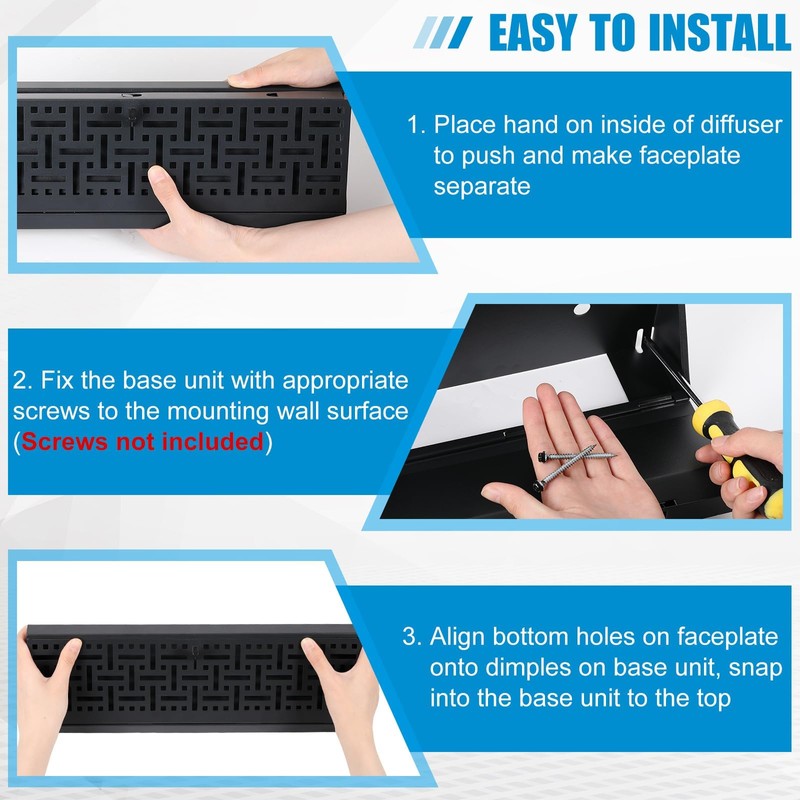 EASY TO INSTALL

1. Place hand on inside of diffuser to push and make faceplate separate

2. Fix the base unit with appropriate screws to the mounting wall surface (Screws not included)

3. Align bottom holes on faceplate onto dimples on base unit, snap into the base unit to the top