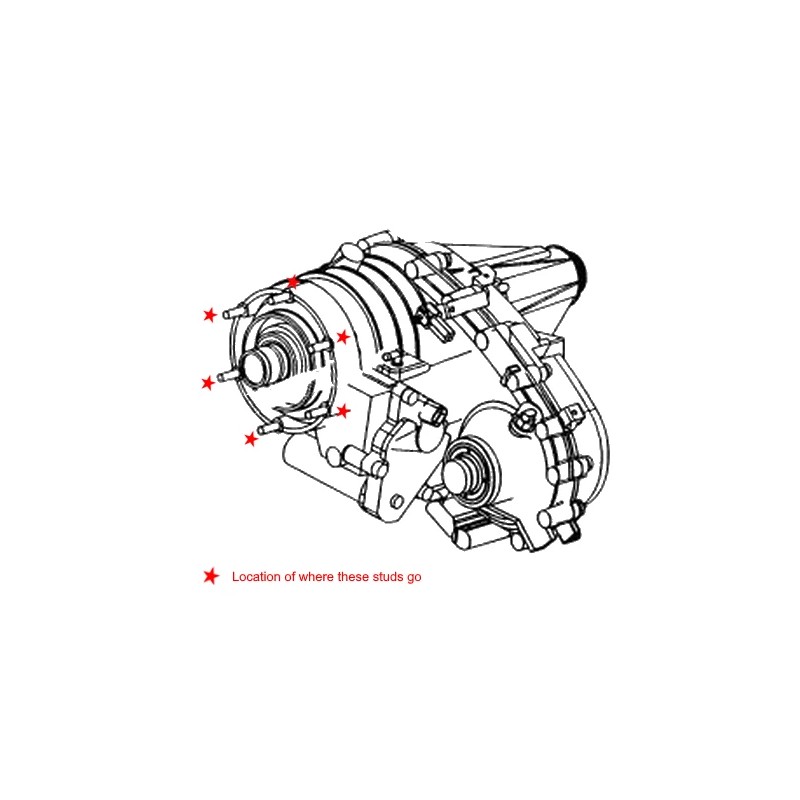 ★ Location of where these studs go