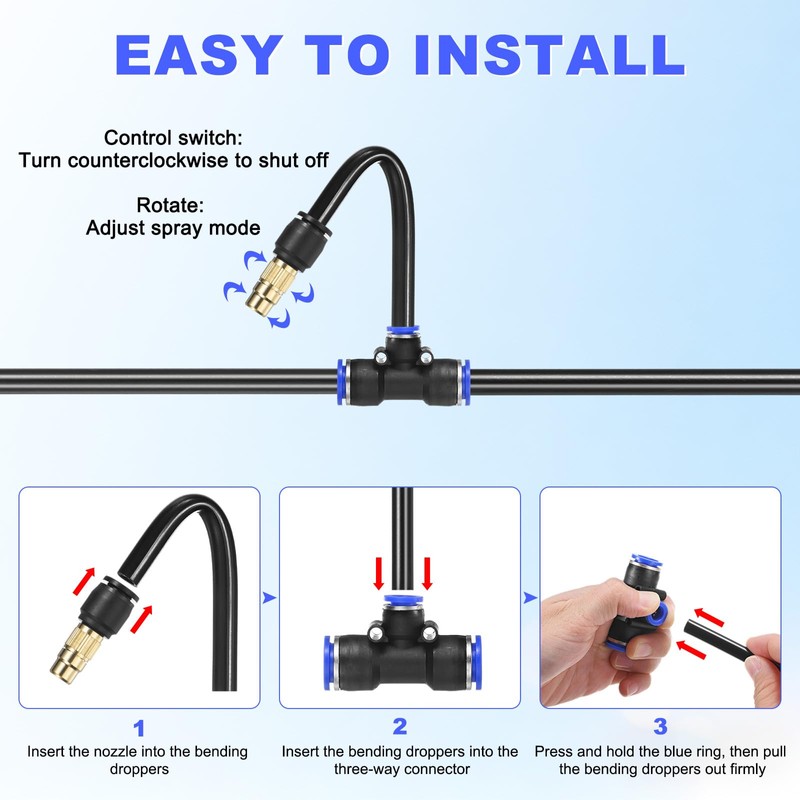 EASY TO INSTALL

Control switch:
Turn counterclockwise to shut off

Rotate:
Adjust spray mode

1
Insert the nozzle into the bending droppers

2
Insert the bending droppers into the three-way connector

3
Press and hold the blue ring, then pull the bending droppers out firmly