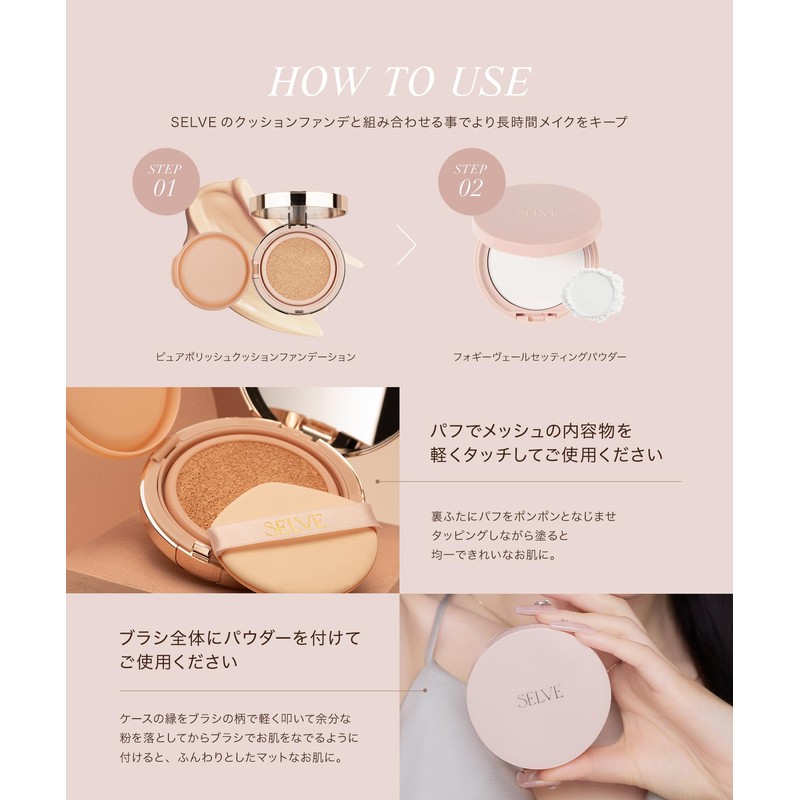 HOW TO USE

SELVE のクッションファンデと組み合わせる事でより長時間メイクをキープ

STEP 01

STEP 02

SELVE

ピュアポリッシュクッションファンデーション

フォギーヴェールセッティングパウダー

SELVE

パフでメッシュの内容物を軽くタッチしてご使用ください

裏ふたにパフをポンポンとなじませタッピングしながら塗ると均一できれいなお肌に。

ブラシ全体にパウダーを付けてご使用ください

ケースの縁をブラシの柄で軽く叩いて余分な粉を落としてからブラシでお肌をなでるように付けると、ふんわりとしたマットなお肌に。

SELVE