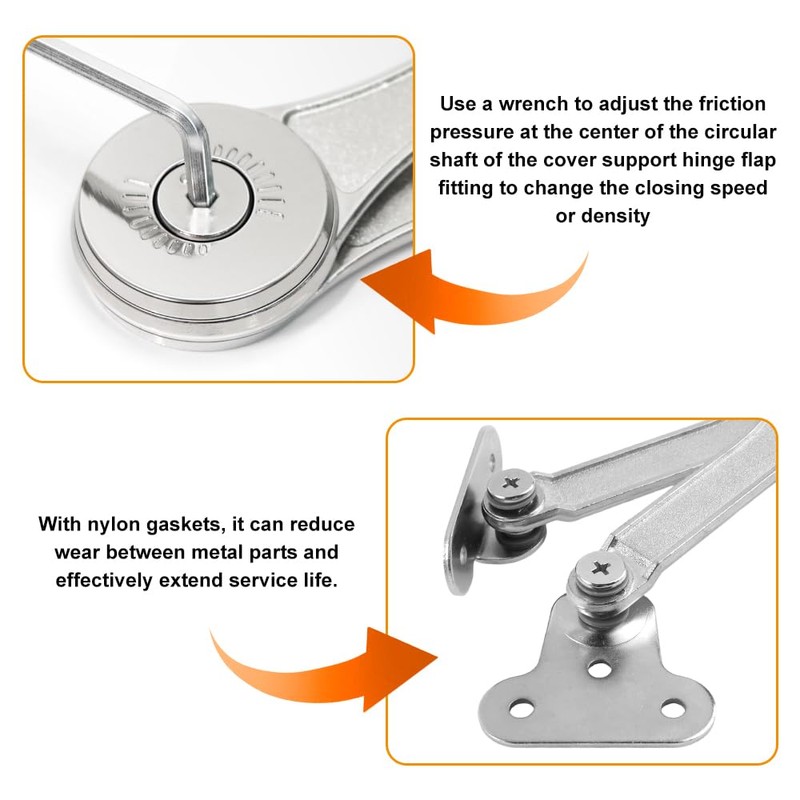 Use a wrench to adjust the friction pressure at the center of the circular shaft of the cover support hinge flap fitting to change the closing speed or density

With nylon gaskets, it can reduce wear between metal parts and effectively extend service life.