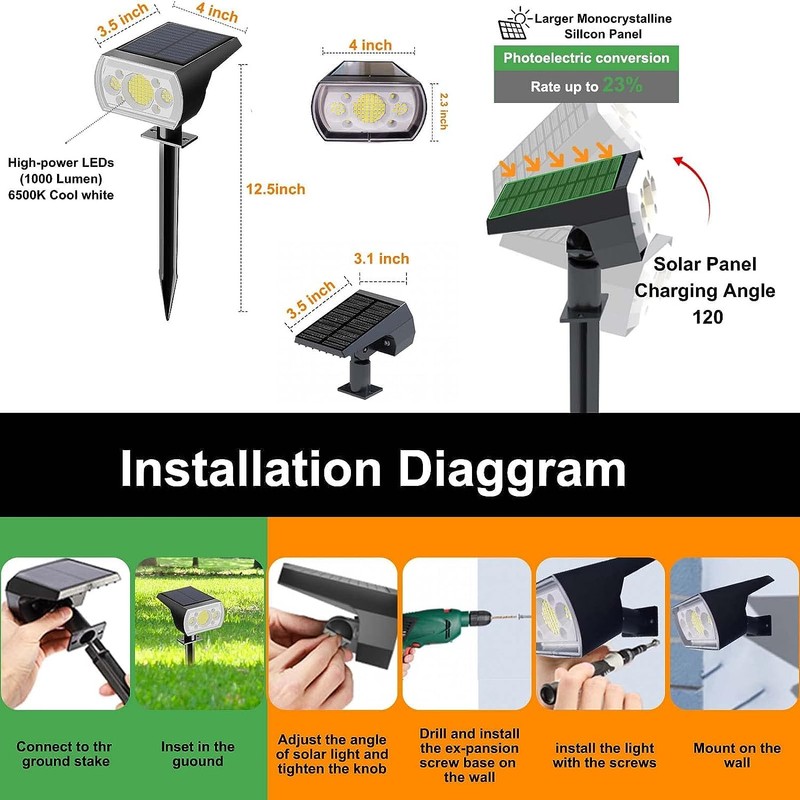 3.5 inch
4 inch

High-power LEDs (1000 Lumen) 6500K Cool white

12.5inch

4 inch
2.3 inch

3.1 inch
3.5 inch

Larger Monocrystalline Sillcon Panel

Photoelectric conversion

Rate up to 23%

Solar Panel Charging Angle 120

Installation Diaggram

Connect to thr ground stake

Inset in the guound

Adjust the angle of solar light and tighten the knob

Drill and install the ex-pansion screw base on the wall

install the light with the screws

Mount on the wall