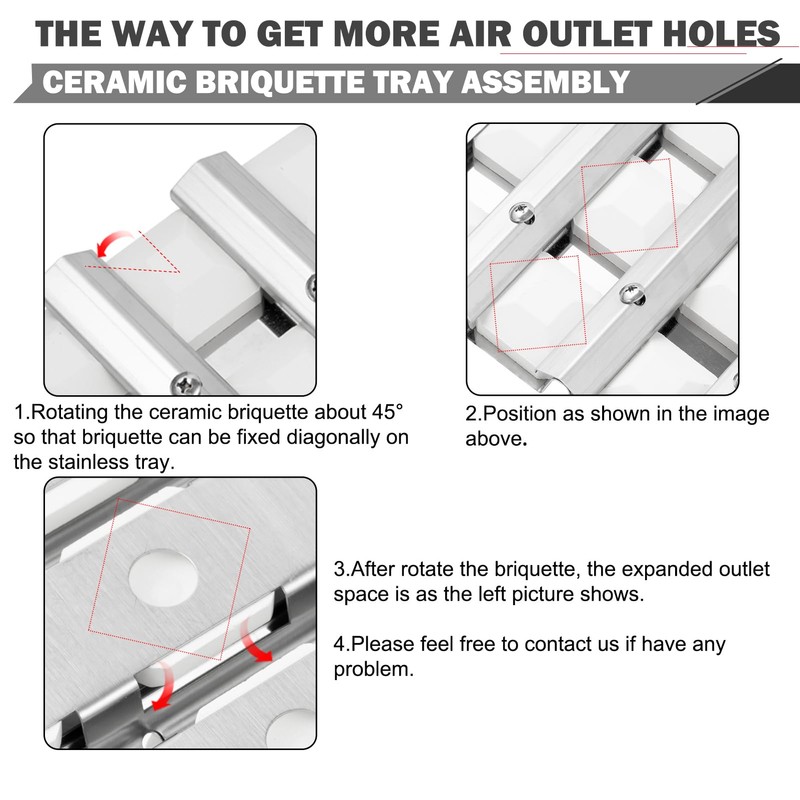 THE WAY TO GET MORE AIR OUTLET HOLES

CERAMIC BRIQUETTE TRAY ASSEMBLY

1.Rotating the ceramic briquette about 45° so that briquette can be fixed diagonally on the stainless tray.

2.Position as shown in the image above.

3.After rotate the briquette, the expanded outlet space is as the left picture shows.

4.Please feel free to contact us if have any problem.