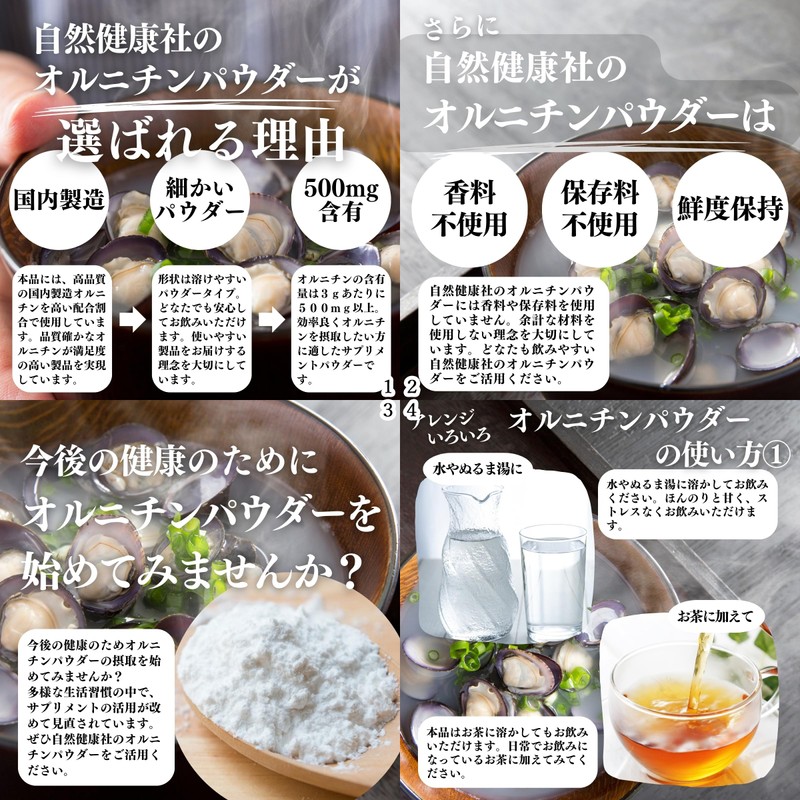 自然健康社の
オルニチンパウダーが
選ばれる理由

国内製造

細かい
パウダー

500mg
含有

本品には、高品質の国内製造オルニチンを高い配合割合で使用しています。品質確かなオルニチンが満足度の高い製品を実現しています。

形状は溶けやすいパウダータイプ。どなたでも安心してお飲みいただけます。使いやすい製品をお届けする理念を大切にしています。

オルニチンの含有量は３ｇあたりに５００ｍｇ以上。効率良くオルニチンを摂取したい方に適したサプリメントパウダーです。

1

さらに
自然健康社の
オルニチンパウダーは

香料
不使用

保存料
不使用

鮮度保持

自然健康社のオルニチンパウダーには香料や保存料を使用していません。余計な材料を使用しない理念を大切にしています。どなたも飲みやすい自然健康社のオルニチンパウダーをご活用ください。

2

3

今後の健康のために
オルニチンパウダーを
始めてみませんか？

今後の健康のためオルニチンパウダーの摂取を始めてみませんか？
多様な生活習慣の中で、サプリメントの活用が改めて見直されています。
ぜひ自然健康社のオルニチンパウダーをご活用ください。

4

アレンジ
いろいろ
オルニチンパウダー
の使い方①

水やぬるま湯に

水やぬるま湯に溶かしてお飲みください。ほんのりと甘く、ストレスなくお飲みいただけます。

お茶に加えて

本品はお茶に溶かしてもお飲みいただけます。日常でお飲みになっているお茶に加えてみてください。