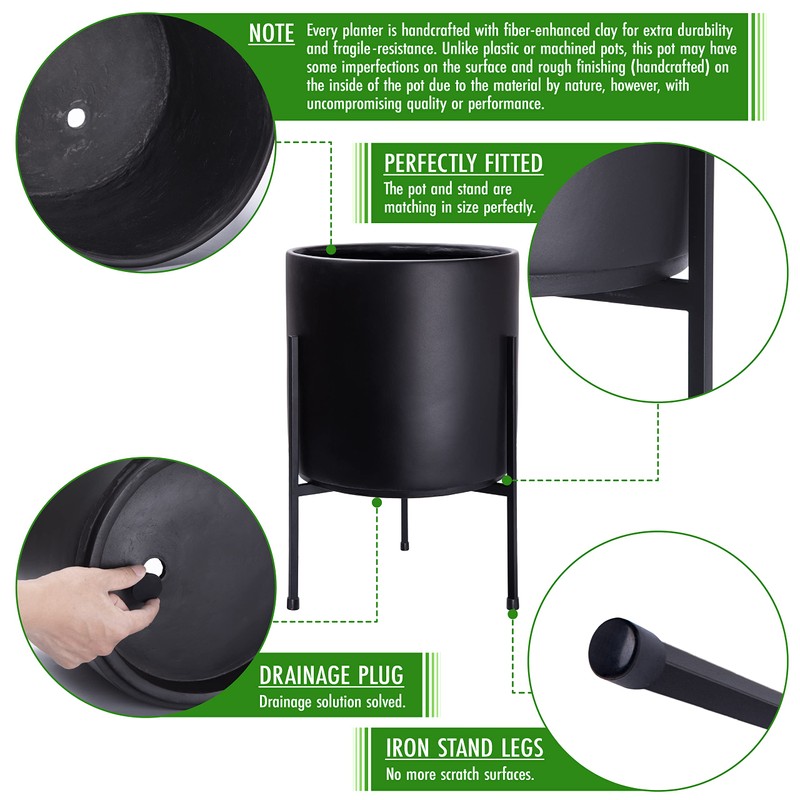 NOTE Every planter is handcrafted with fiber-enhanced clay for extra durability and fragile-resistance. Unlike plastic or machined pots, this pot may have some imperfections on the surface and rough finishing (handcrafted) on the inside of the pot due to the material by nature, however, with uncompromising quality or performance.

PERFECTLY FITTED
The pot and stand are matching in size perfectly.

DRAINAGE PLUG
Drainage solution solved.

IRON STAND LEGS
No more scratch surfaces.