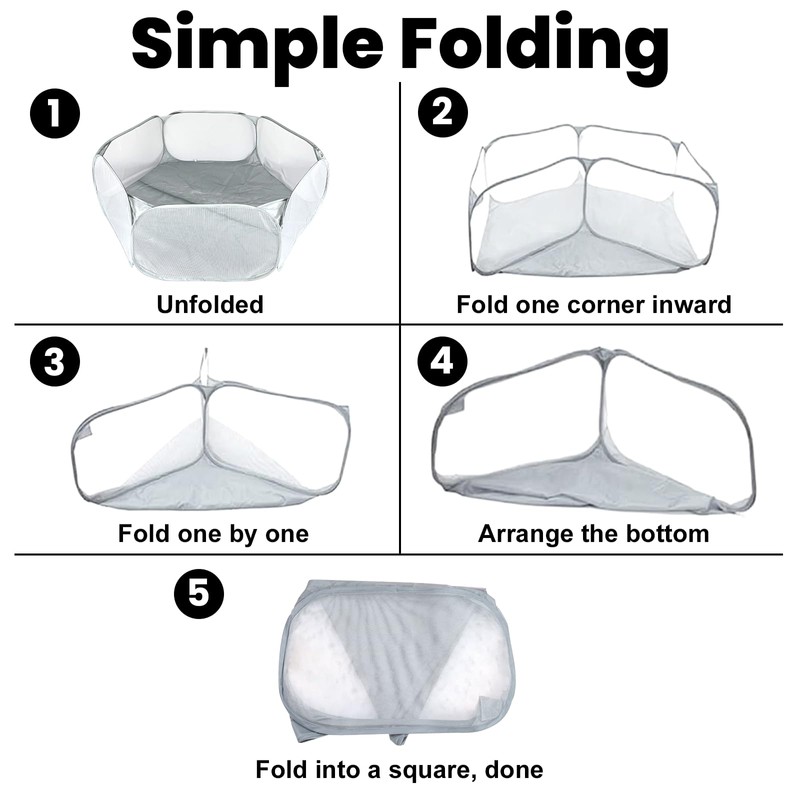 Simple Folding

1
Unfolded

2
Fold one corner inward

3
Fold one by one

4
Arrange the bottom

5
Fold into a square, done