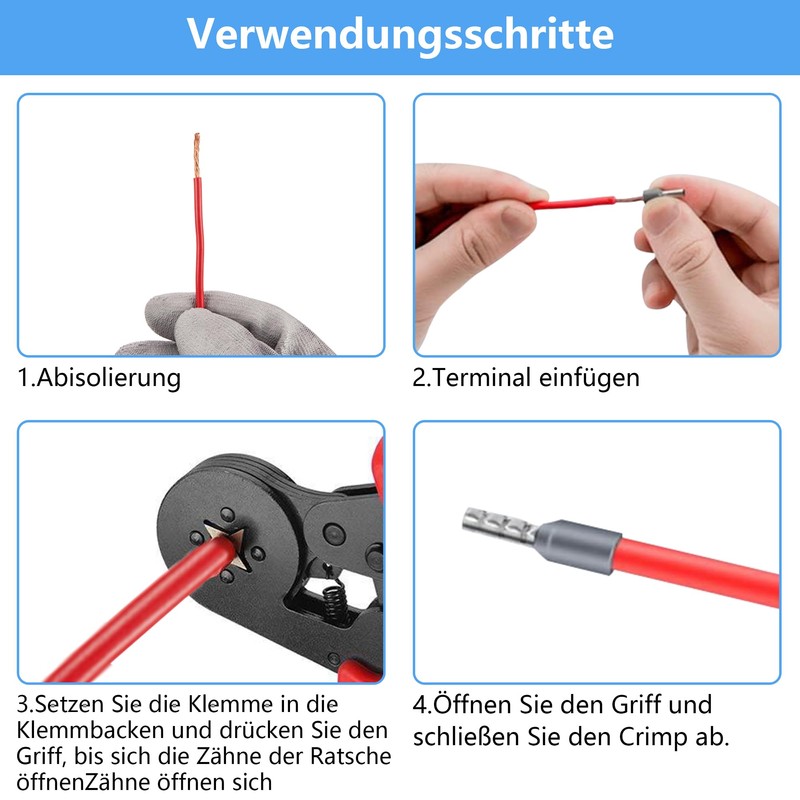 Verwendungsschritte

1.Abisolierung

2.Terminal einfügen

3.Setzen Sie die Klemme in die Klemmbacken und drücken Sie den Griff, bis sich die Zähne der Ratsche öffnenZähne öffnen sich

4.Öffnen Sie den Griff und schließen Sie den Crimp ab.