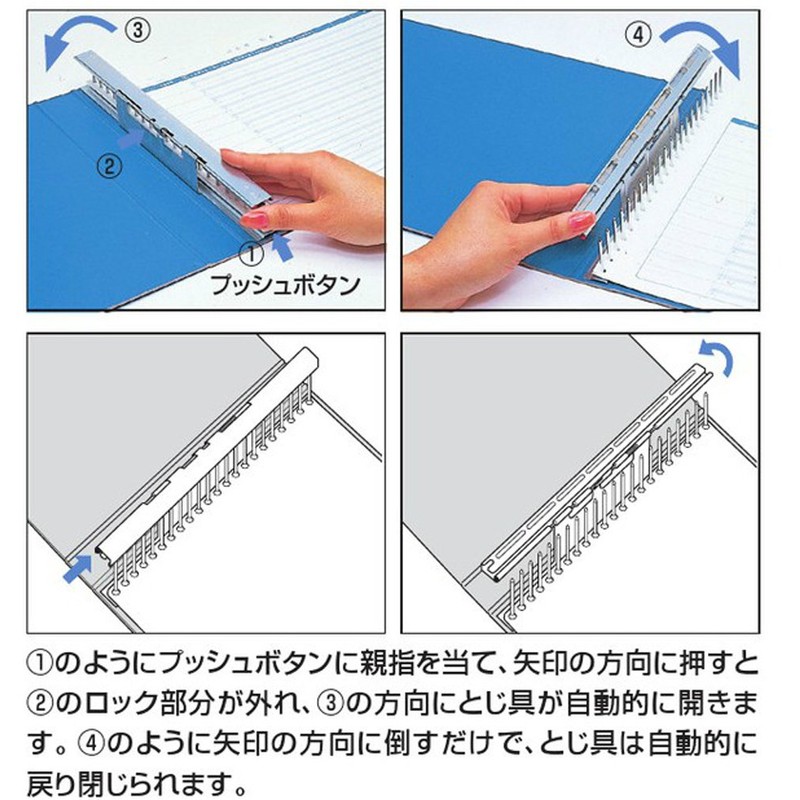 ③

②

①
プッシュボタン

④

①のようにプッシュボタンに親指を当て、矢印の方向に押すと②のロック部分が外れ、③の方向にとじ具が自動的に開きます。④のように矢印の方向に倒すだけで、とじ具は自動的に戻り閉じられます。