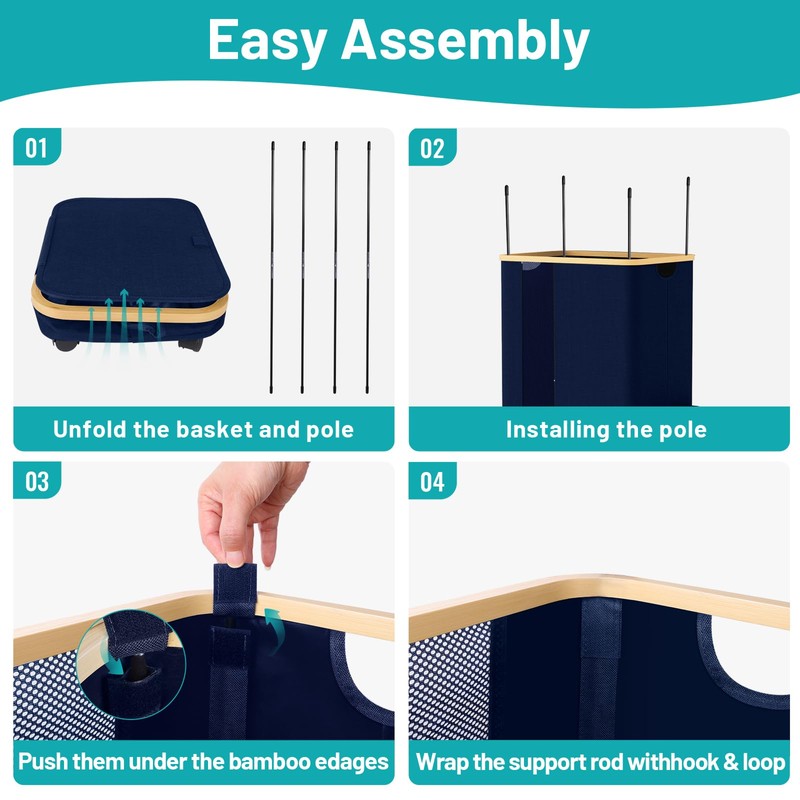 Easy Assembly

01

Unfold the basket and pole

02

Installing the pole

03

Push them under the bamboo edages

04

Wrap the support rod withhook & loop