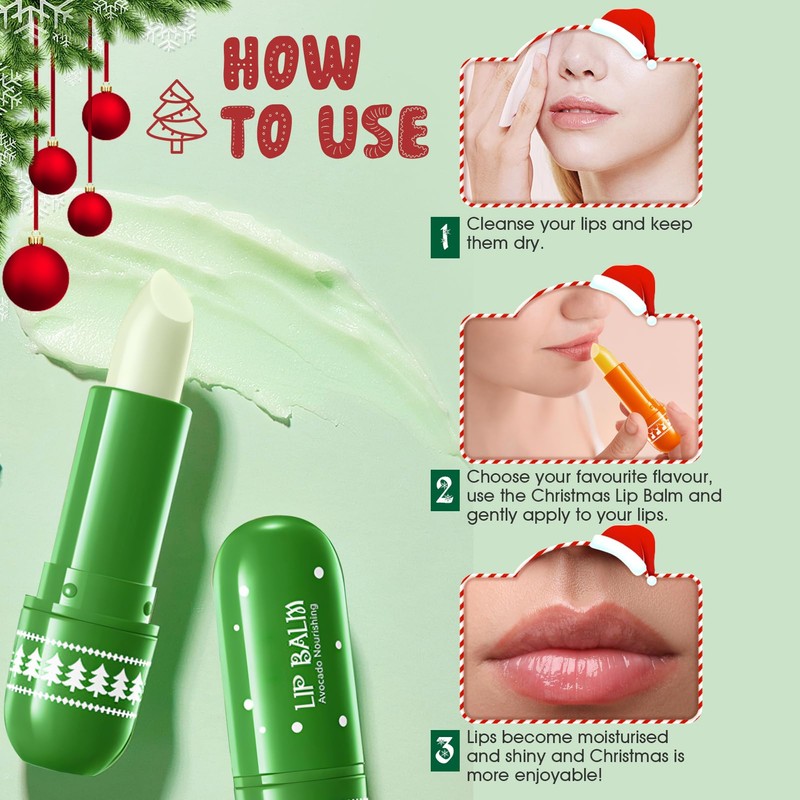 HOW TO USE

1 Cleanse your lips and keep them dry.

2 Choose your favourite flavour, use the Christmas Lip Balm and gently apply to your lips.

3 Lips become moisturised and shiny and Christmas is more enjoyable!

LIP BALM
Avocado Nourishing