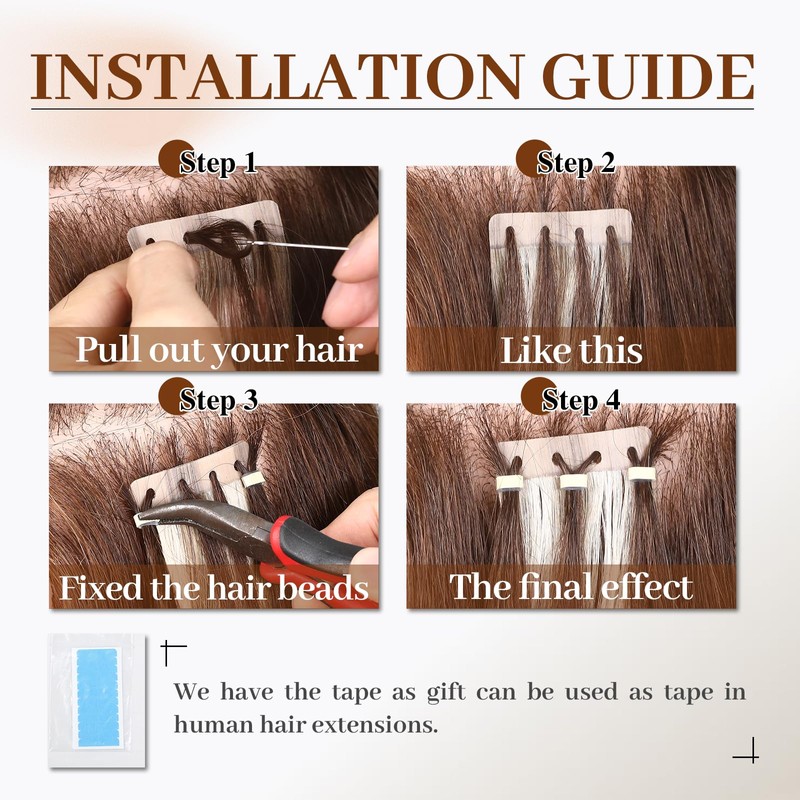 INSTALLATION GUIDE

Step 1
Pull out your hair

Step 2
Like this

Step 3
Fixed the hair beads

Step 4
The final effect

We have the tape as gift can be used as tape in human hair extensions.