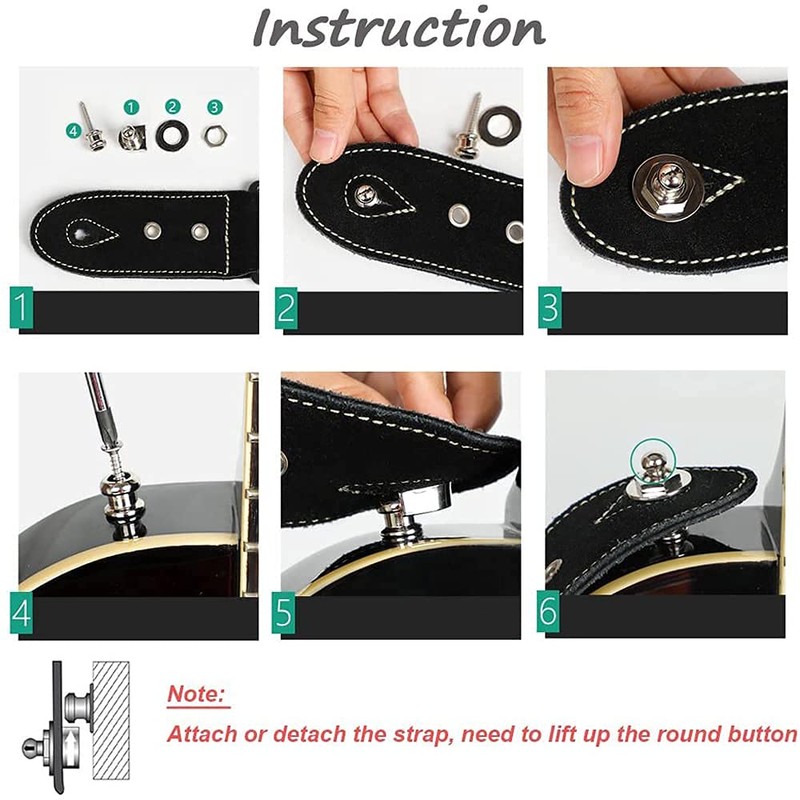 Instruction

4 1 2 3

1

2

3

4

5

6

Note:

Attach or detach the strap, need to lift up the round button