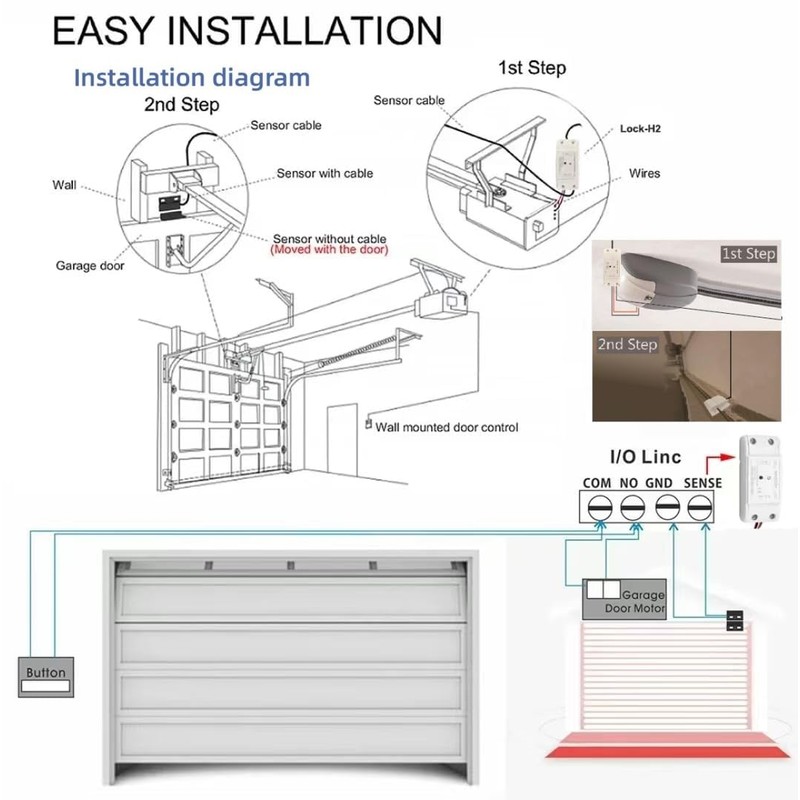 EASY INSTALLATION

Installation diagram

2nd Step

Sensor cable

Sensor with cable

Wall

Sensor without cable
(Moved with the door)

Garage door

1st Step

Sensor cable

Lock-H2

Wires

1st Step

2nd Step

Wall mounted door control

I/O Linc

COM NO GND SENSE

Garage Door Motor

Button