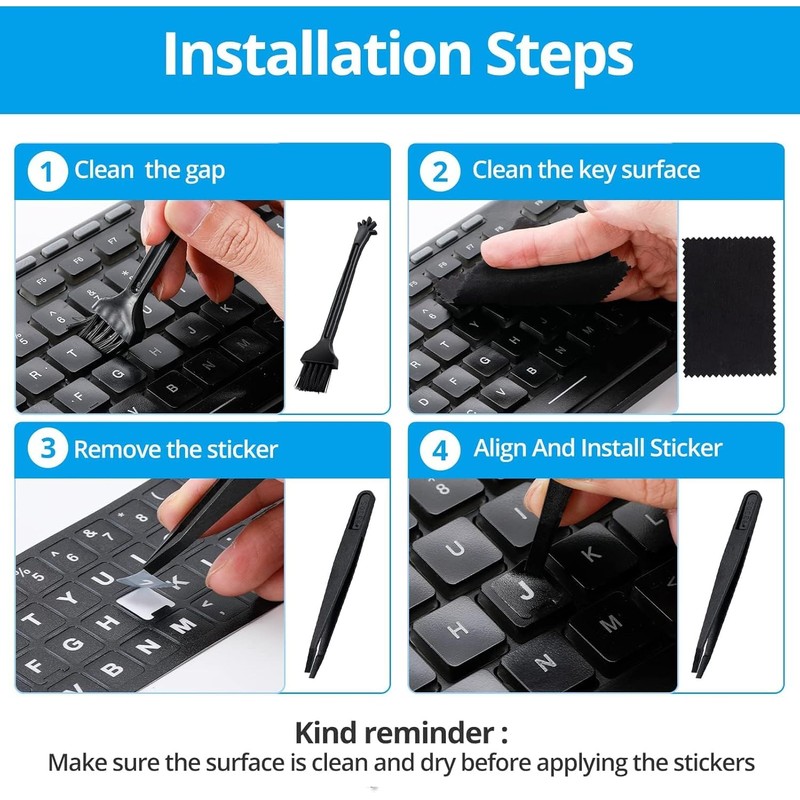 Installation Steps

1 Clean the gap

2 Clean the key surface

3 Remove the sticker

4 Align And Install Sticker

Kind reminder :
Make sure the surface is clean and dry before applying the stickers