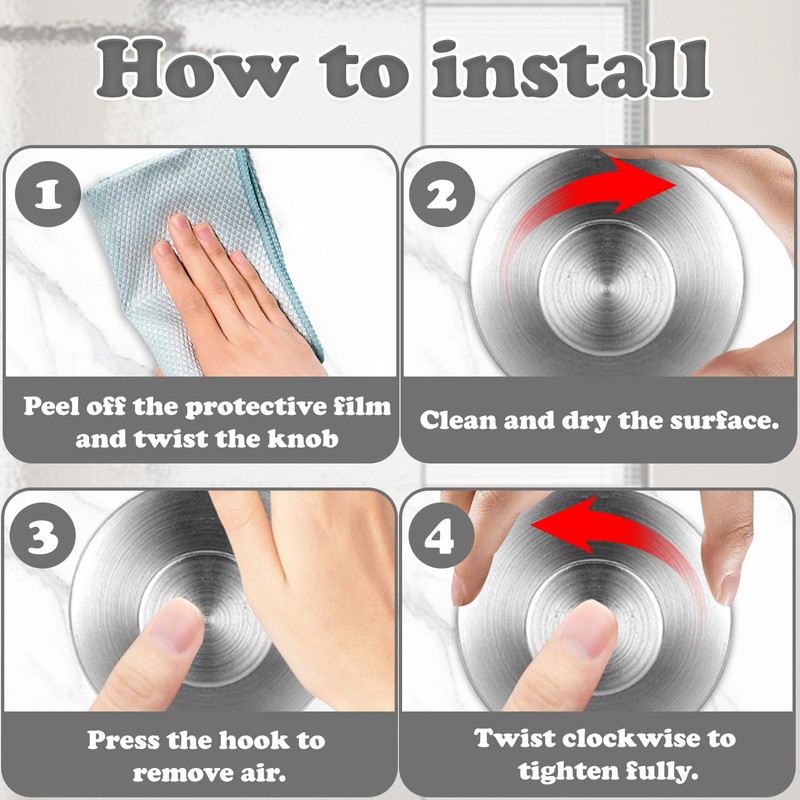 How to install

1

Peel off the protective film and twist the knob

2

Clean and dry the surface.

3

Press the hook to remove air.

4

Twist clockwise to tighten fully.