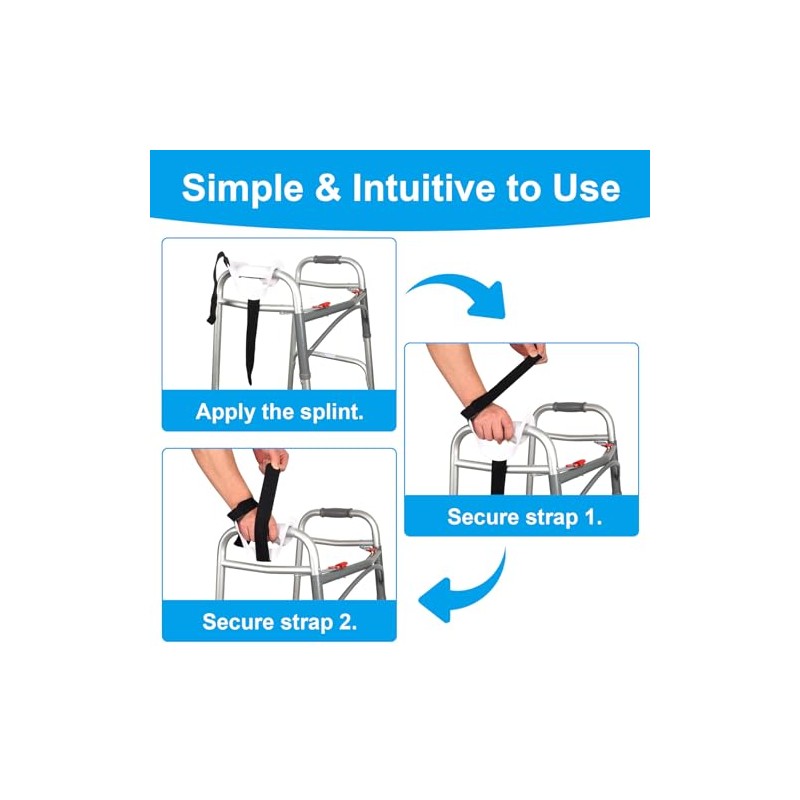 Simple & Intuitive to Use

Apply the splint.

Secure strap 1.

Secure strap 2.