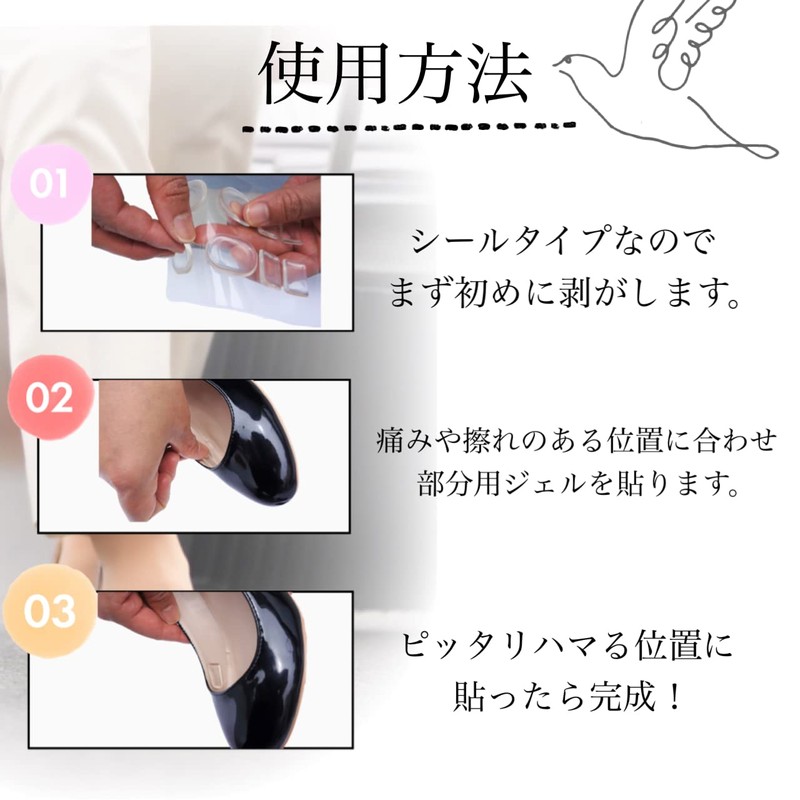 使用方法

01

シールタイプなので
まず初めに剥がします。

02

痛みや擦れのある位置に合わせ
部分用ジェルを貼ります。

03

ピッタリハマる位置に
貼ったら完成！