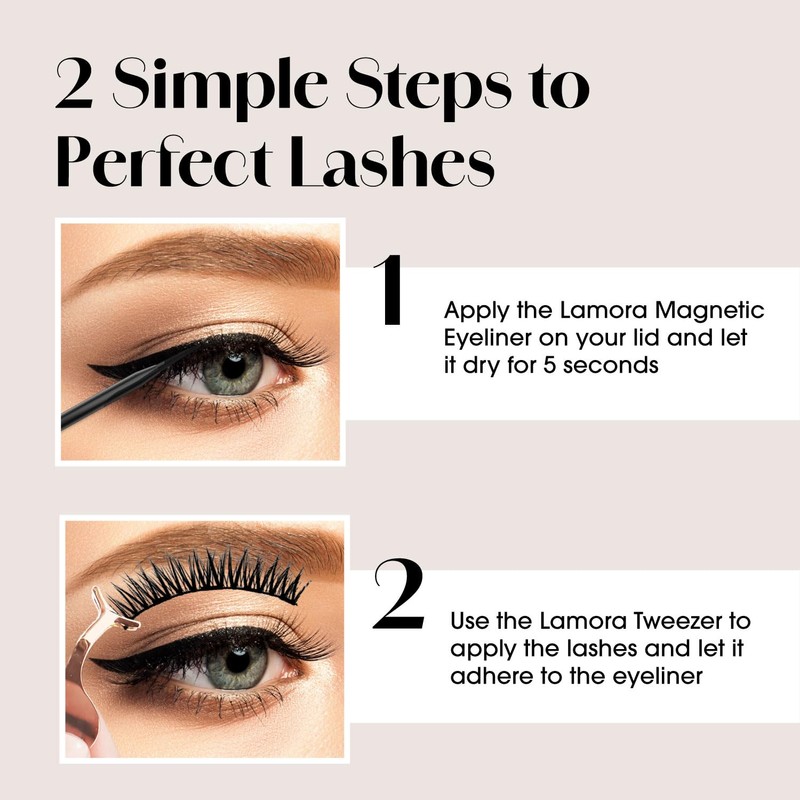 2 Simple Steps to Perfect Lashes

1

Apply the Lamora Magnetic Eyeliner on your lid and let it dry for 5 seconds

2

Use the Lamora Tweezer to apply the lashes and let it adhere to the eyeliner