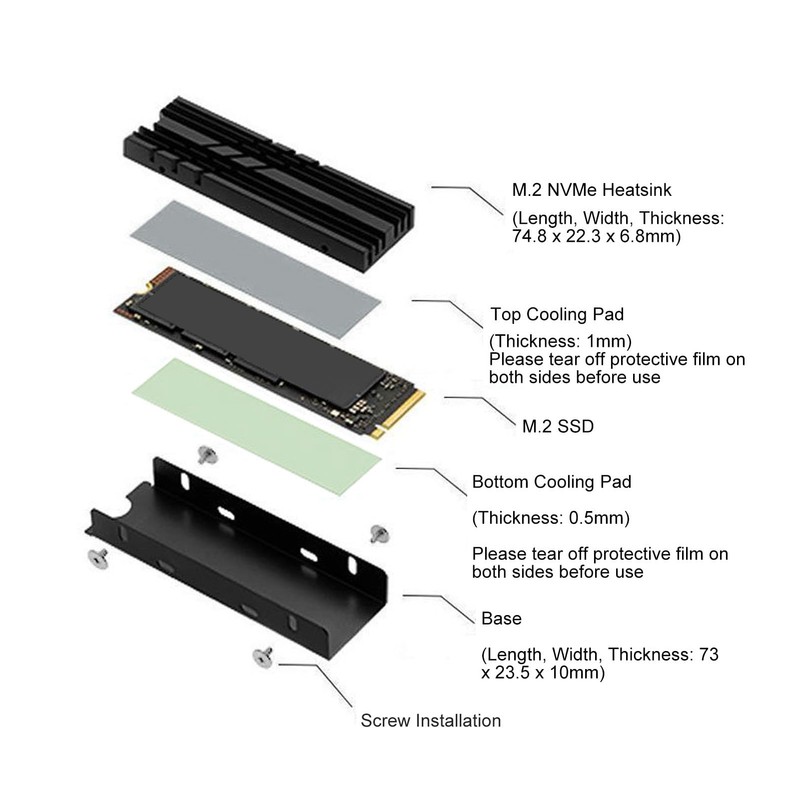 M.2 NVMe Heatsink

(Length, Width, Thickness: 74.8 x 22.3 x 6.8mm)

Top Cooling Pad

(Thickness: 1mm)
Please tear off protective film on both sides before use

M.2 SSD

Bottom Cooling Pad

(Thickness: 0.5mm)

Please tear off protective film on both sides before use

Base

(Length, Width, Thickness: 73 x 23.5 x 10mm)

Screw Installation