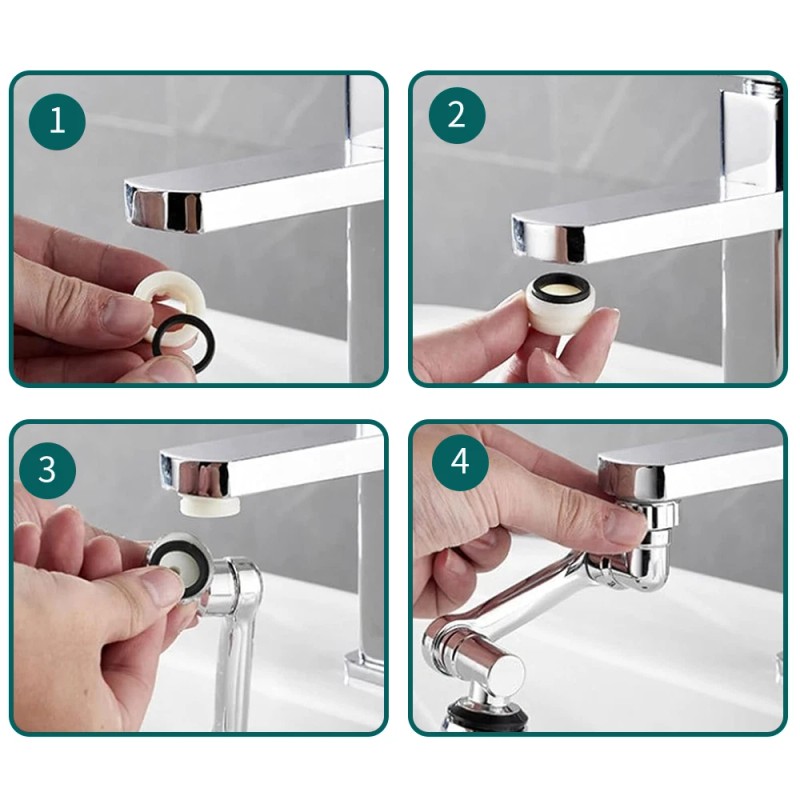 1

2

3

4