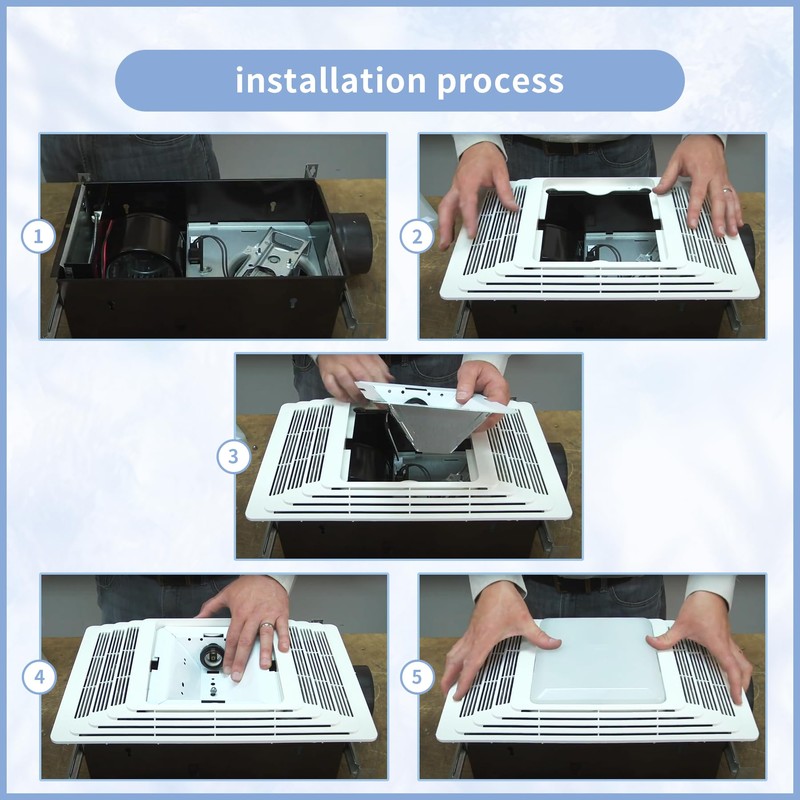 installation process

1

2

3

4

5