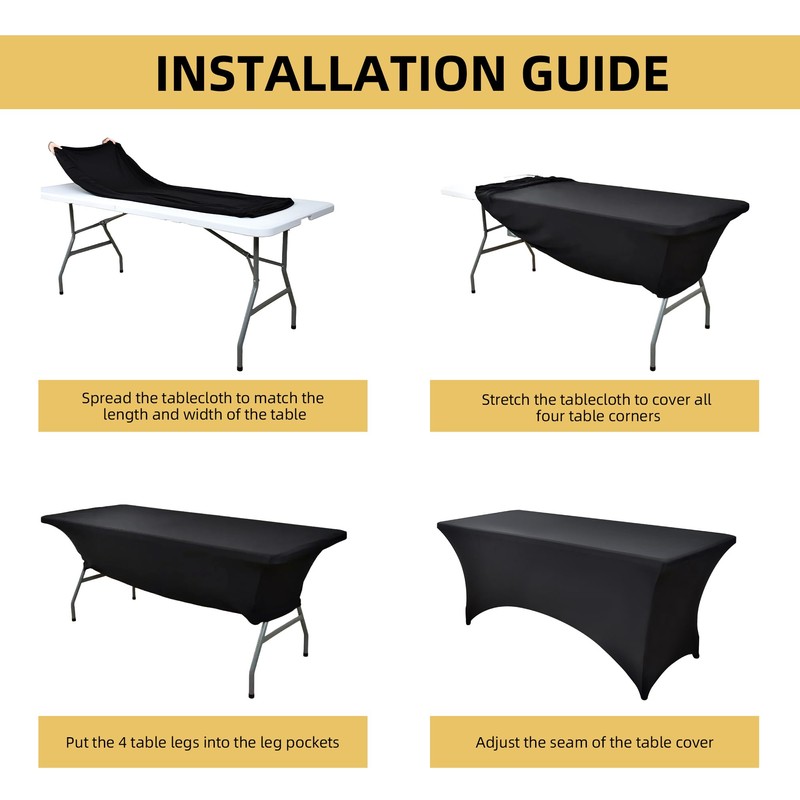 INSTALLATION GUIDE

Spread the tablecloth to match the length and width of the table

Stretch the tablecloth to cover all four table corners

Put the 4 table legs into the leg pockets

Adjust the seam of the table cover