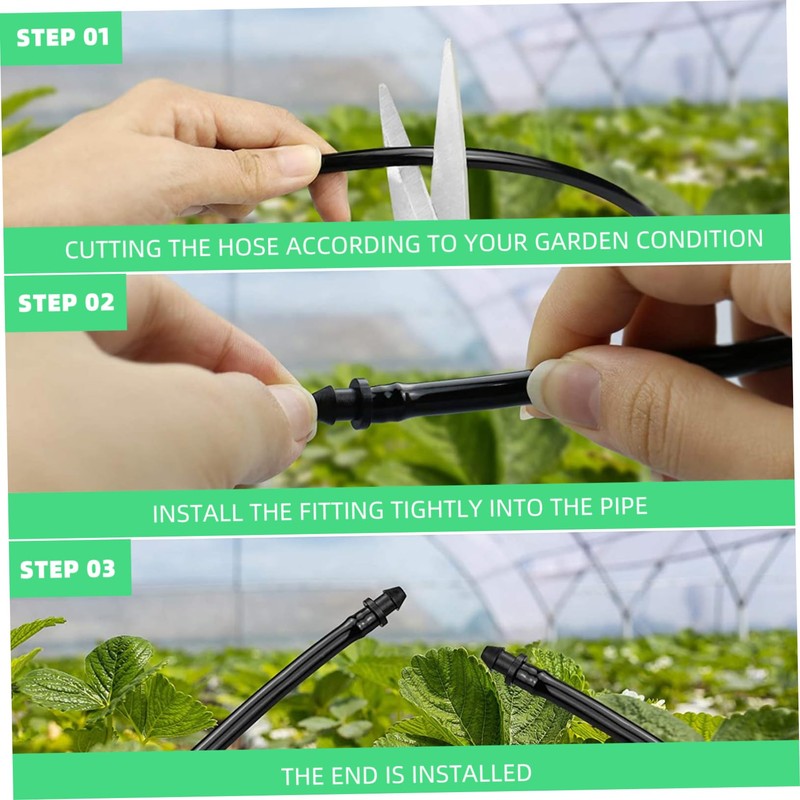 STEP 01

CUTTING THE HOSE ACCORDING TO YOUR GARDEN CONDITION

STEP 02

INSTALL THE FITTING TIGHTLY INTO THE PIPE

STEP 03

THE END IS INSTALLED