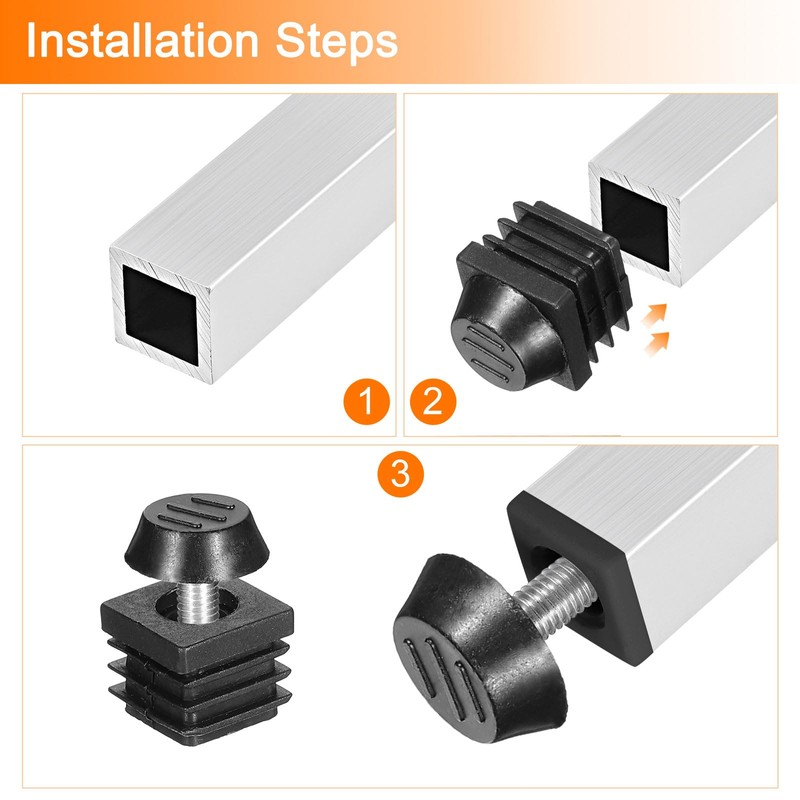 Installation Steps

1

2

3