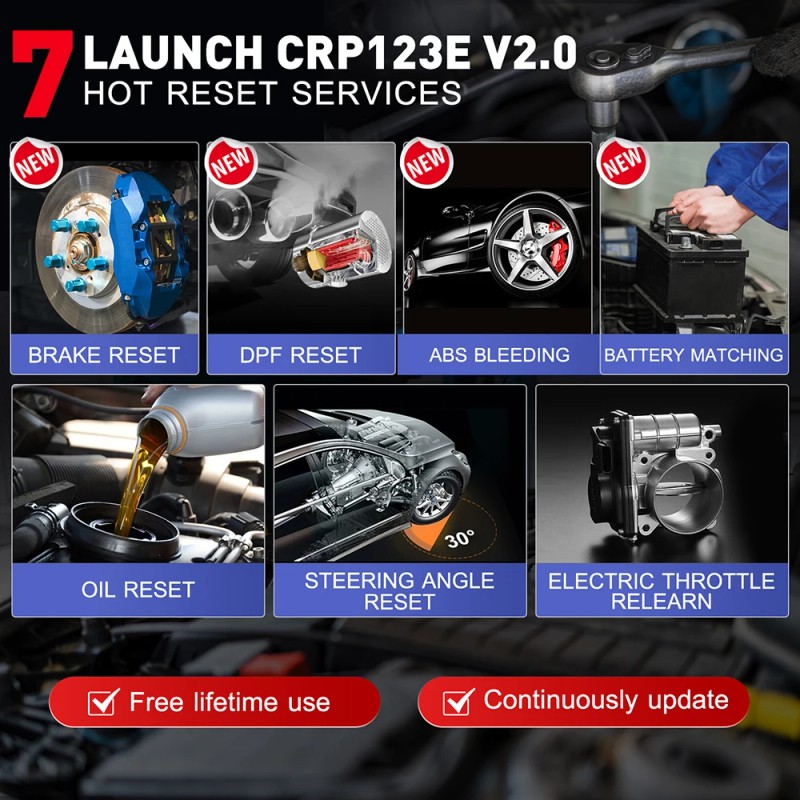 7 LAUNCH CRP123E V2.0
HOT RESET SERVICES

NEW
BRAKE RESET

NEW
DPF RESET

NEW
ABS BLEEDING

NEW
BATTERY MATCHING

OIL RESET

30°
STEERING ANGLE RESET

ELECTRIC THROTTLE RELEARN

Free lifetime use

Continuously update